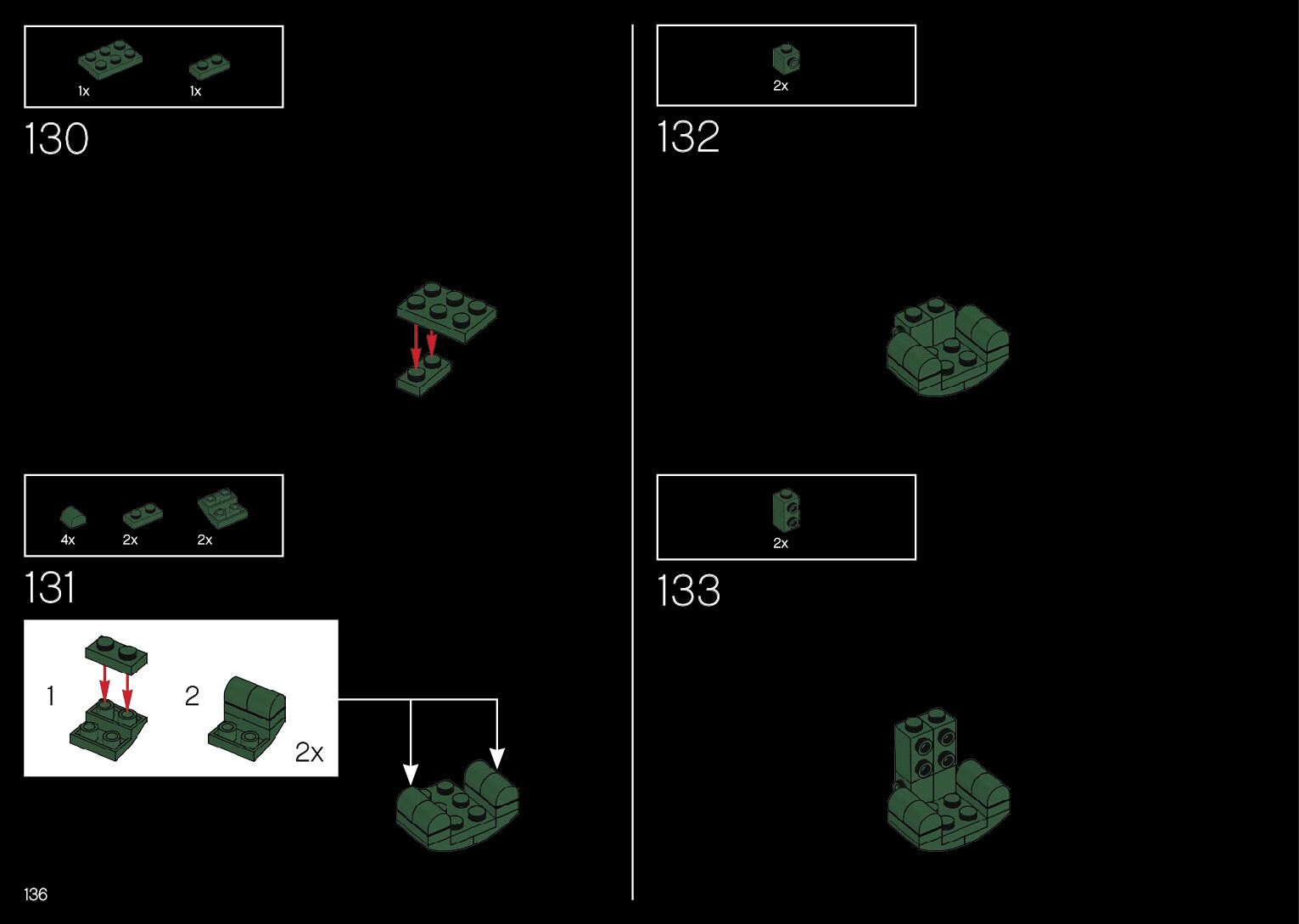 1x 1x

130

4x 2x 2x

131

1

2

2x

2x

132

2x

133

136