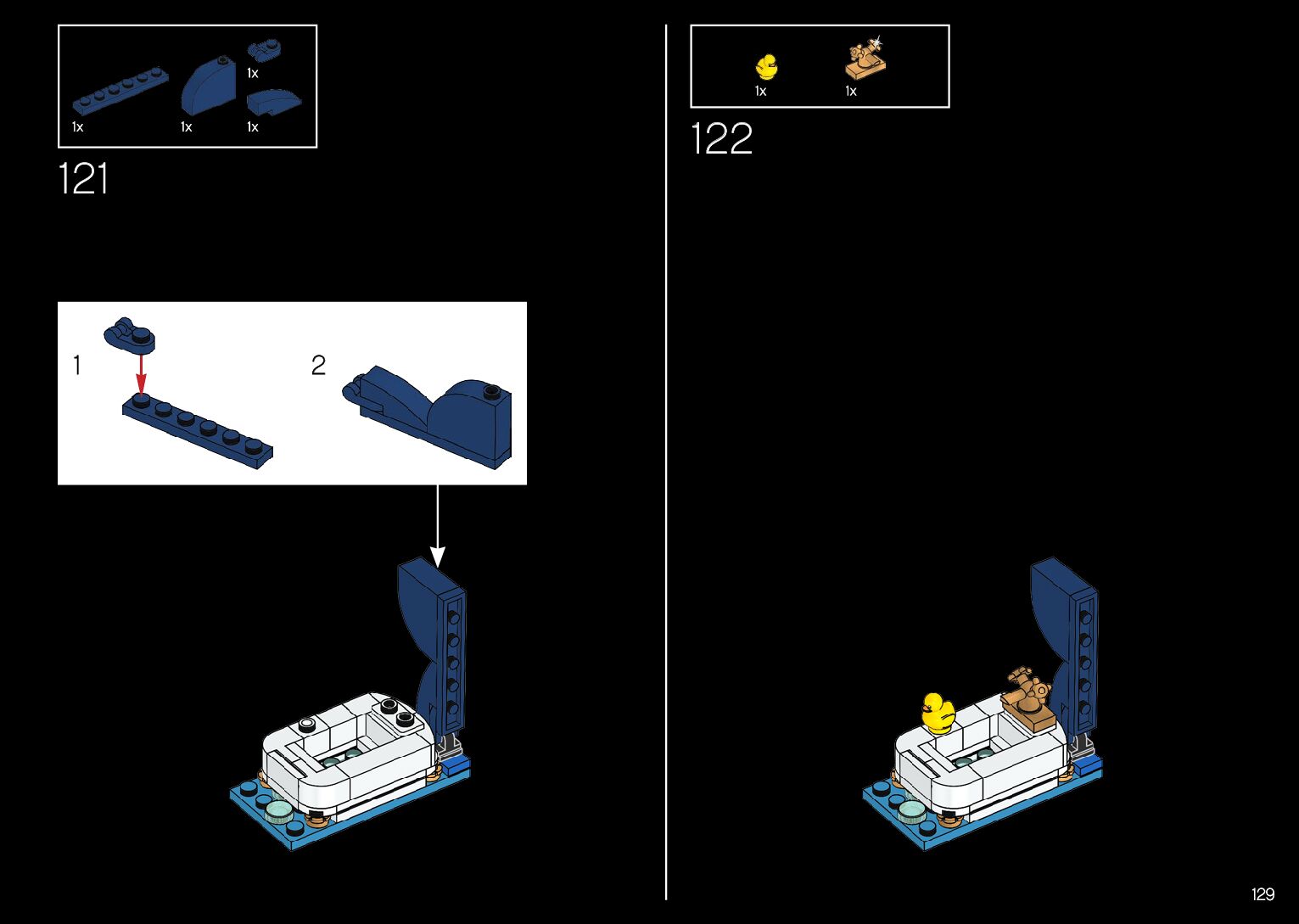 1x
1x
1x
1x

121

1
2

1x
1x

122

129