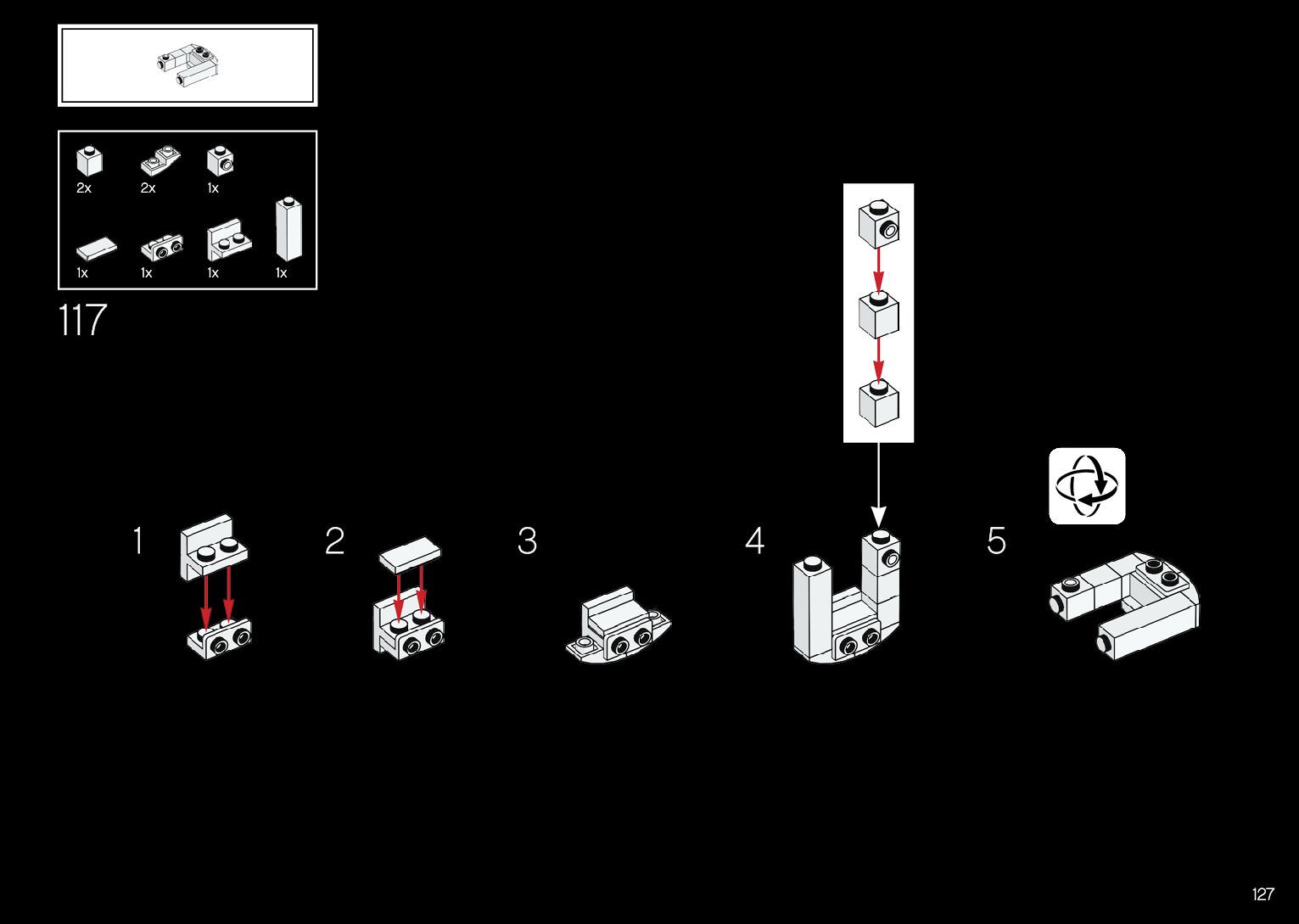 2x
2x
1x
1x
1x
1x
1x

117

1
2
3
4
5

127