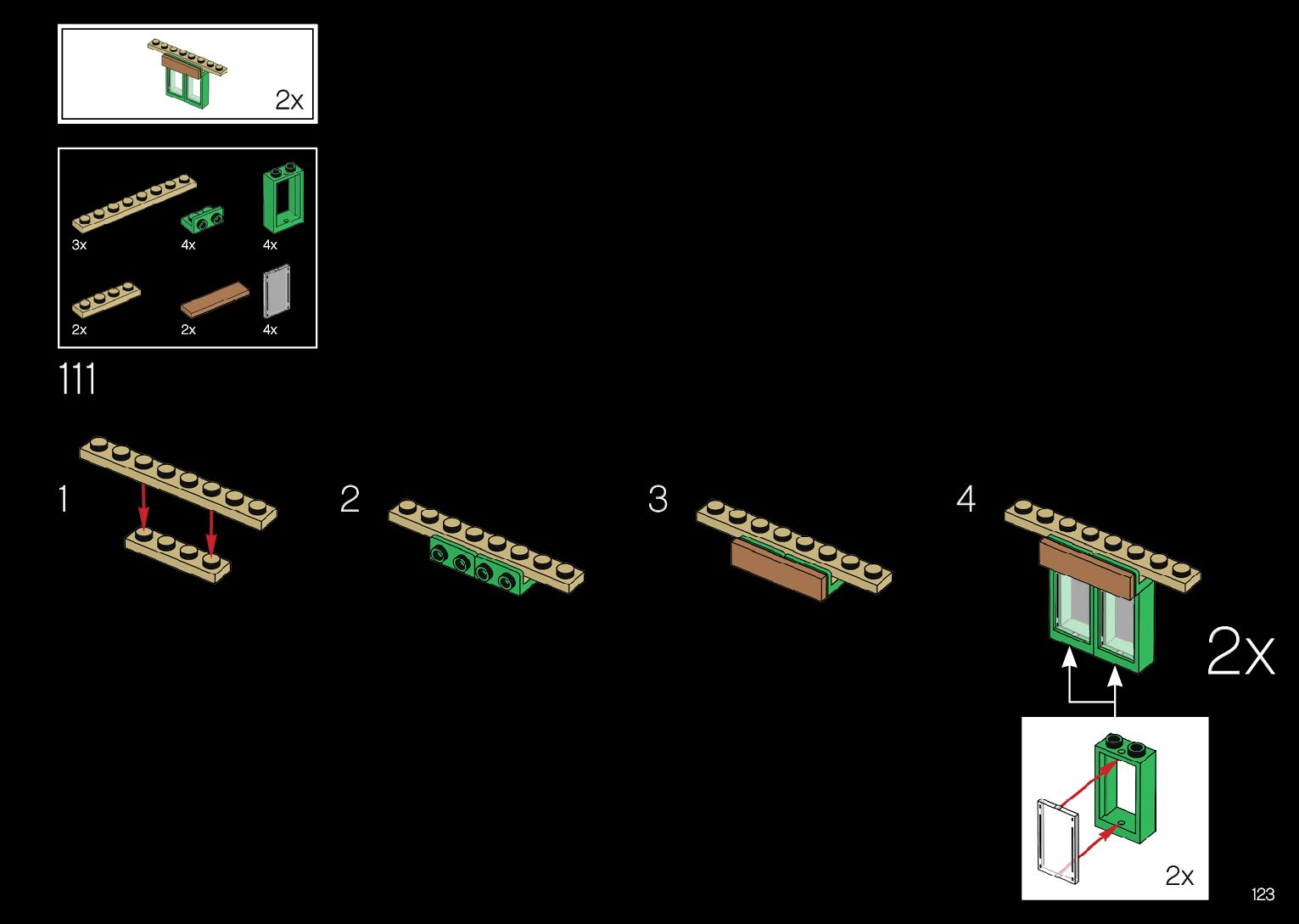 2x

3x
4x
4x
2x
2x
4x

111

1
2
3
4

2x

2x

123