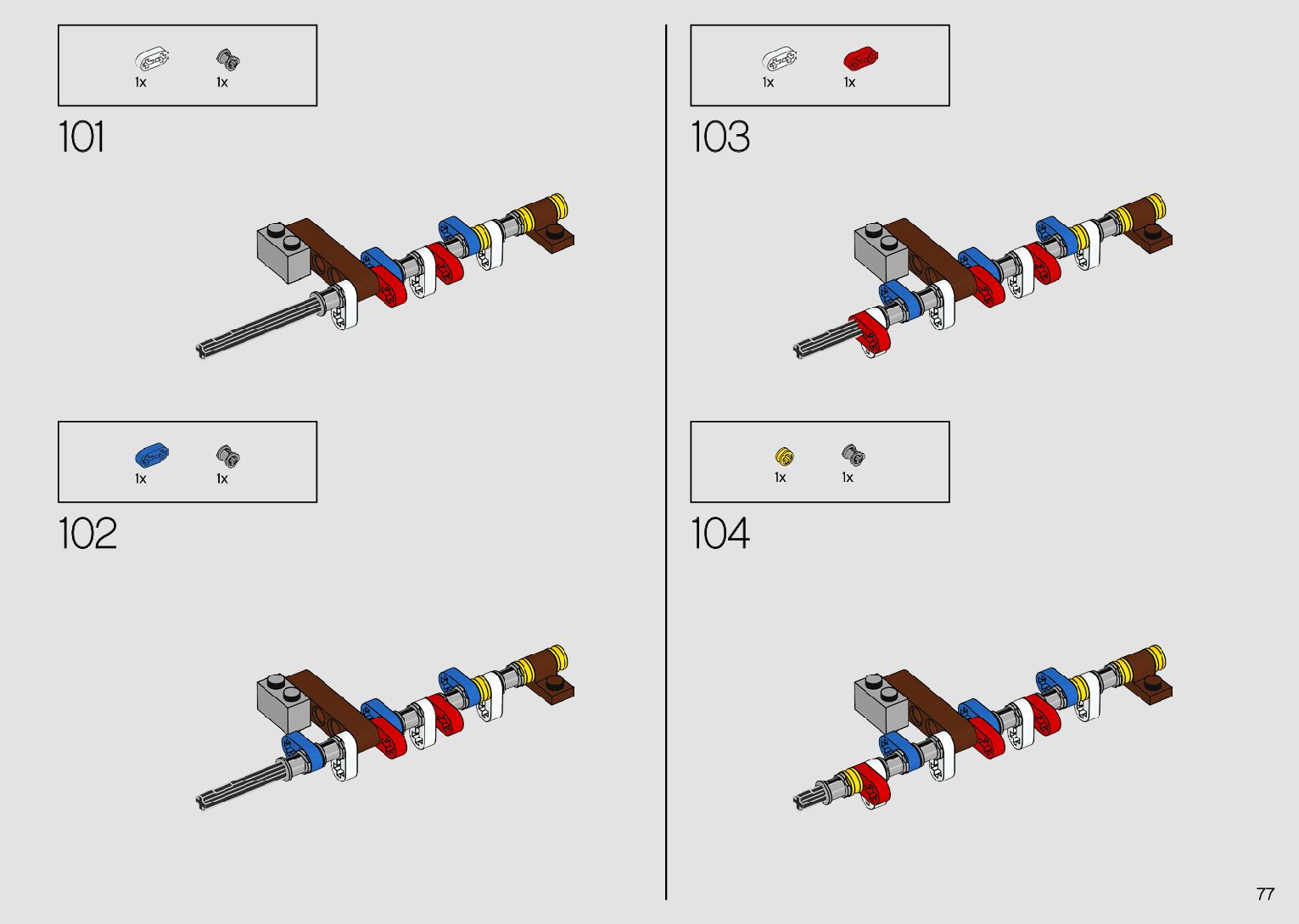 1x 1x

101

1x 1x

102

1x 1x

103

1x 1x

104

77