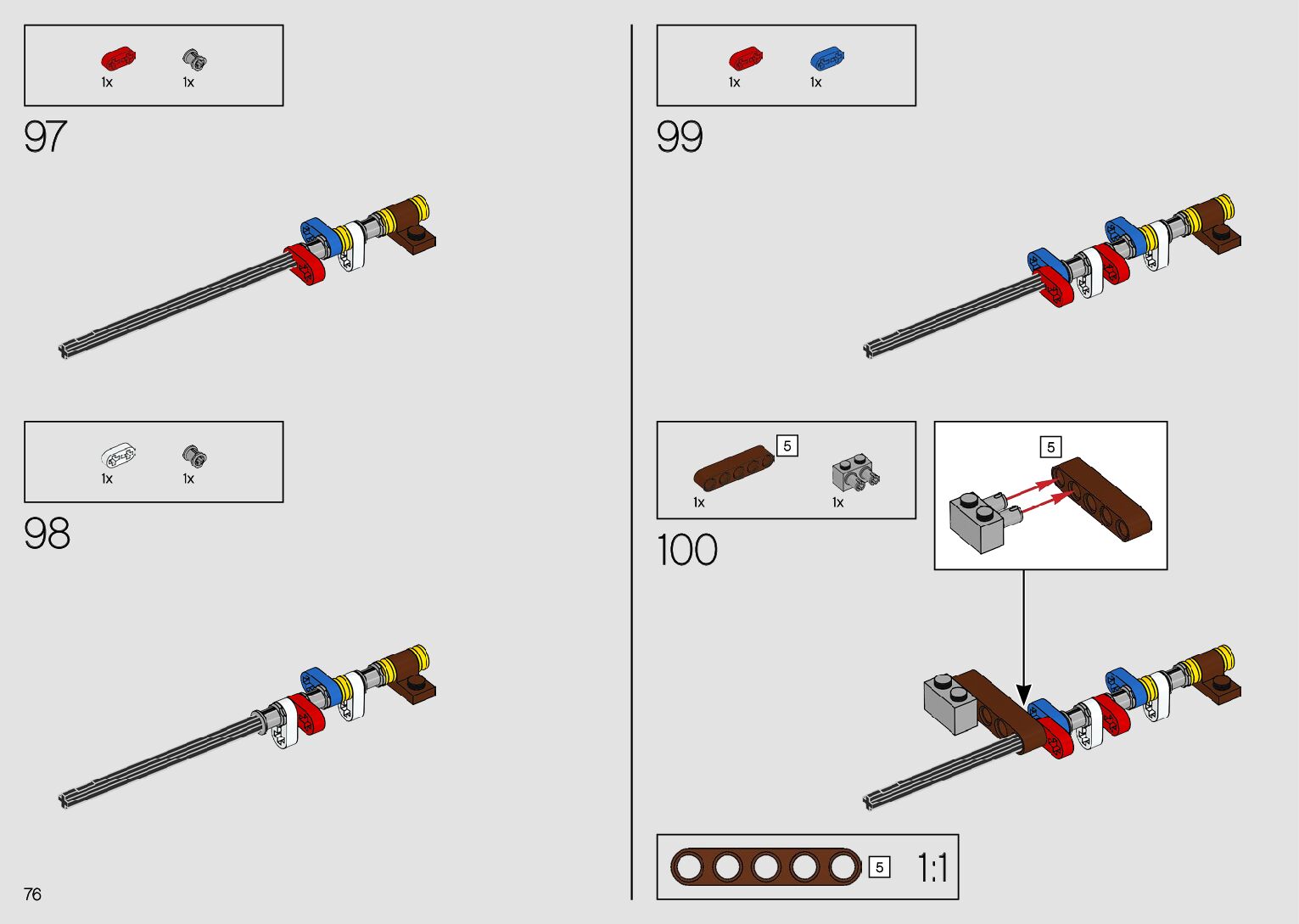 1x 1x

97

1x 1x

98

76

1x 1x

99

5

1x 1x

100

5

5 1:1