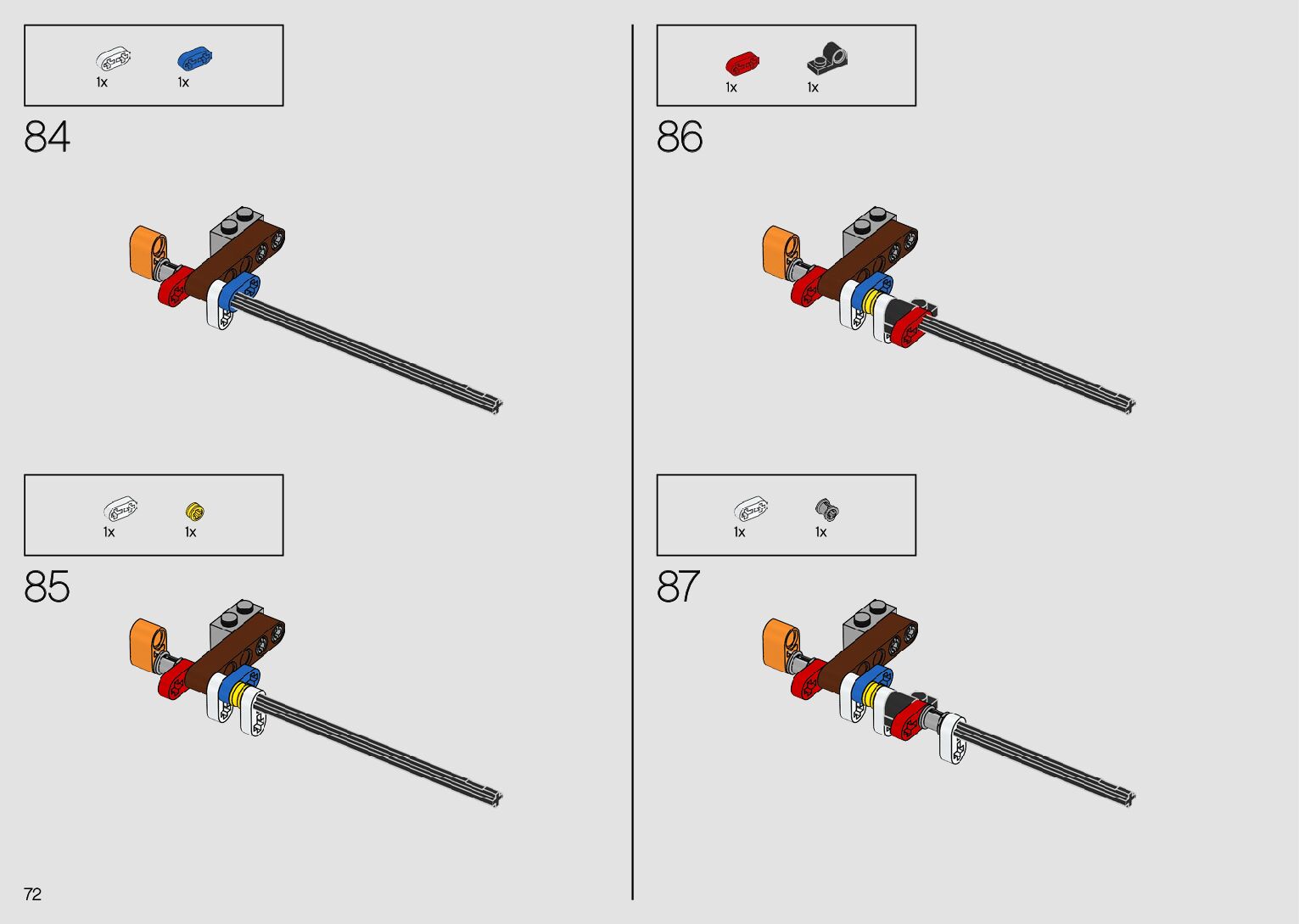 1x 1x

84

1x 1x

85

1x 1x

86

1x 1x

87

72