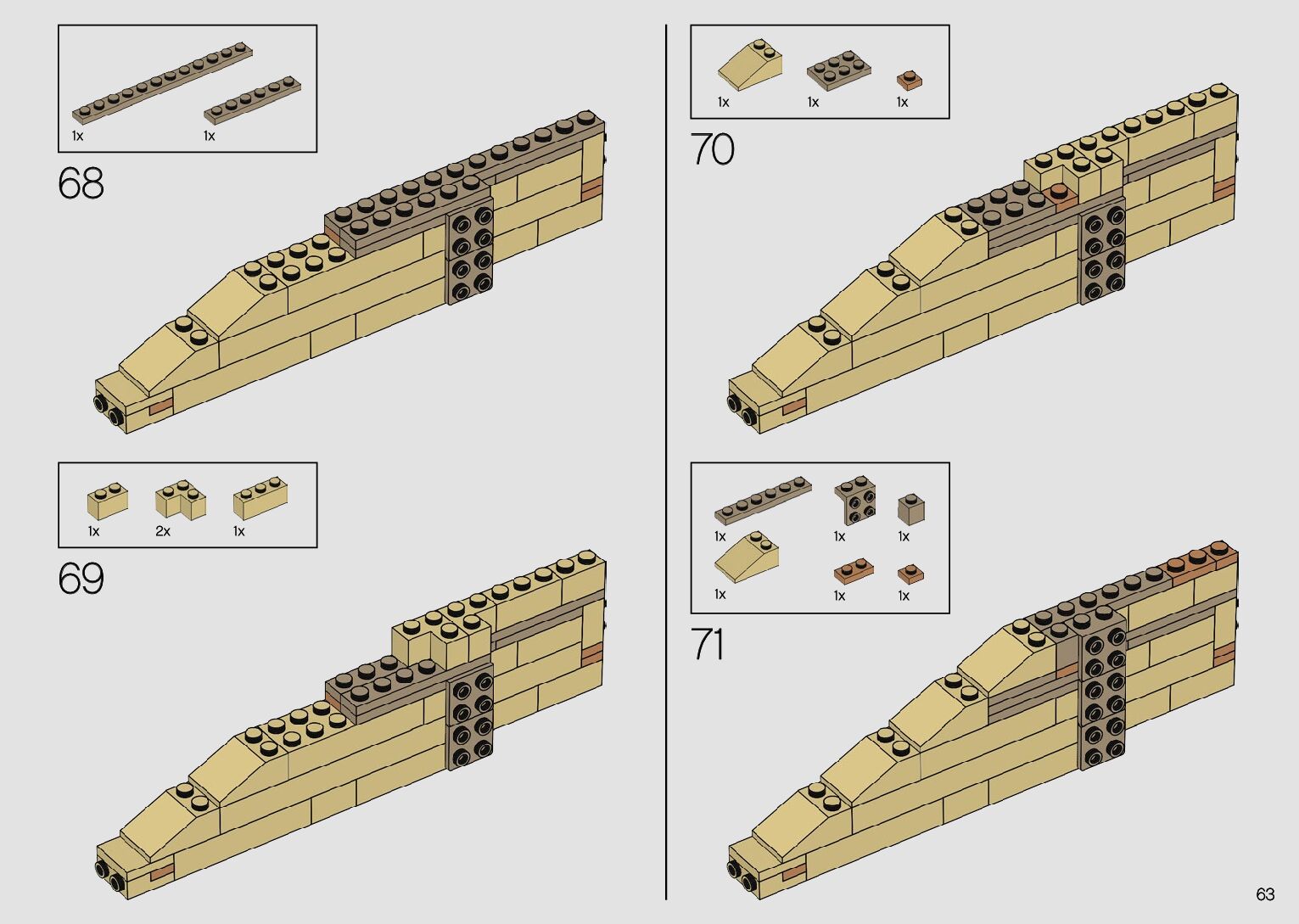 1x 1x

68

1x 2x 1x

69

1x 1x 1x

70

1x 1x 1x

1x 1x 1x

71

63