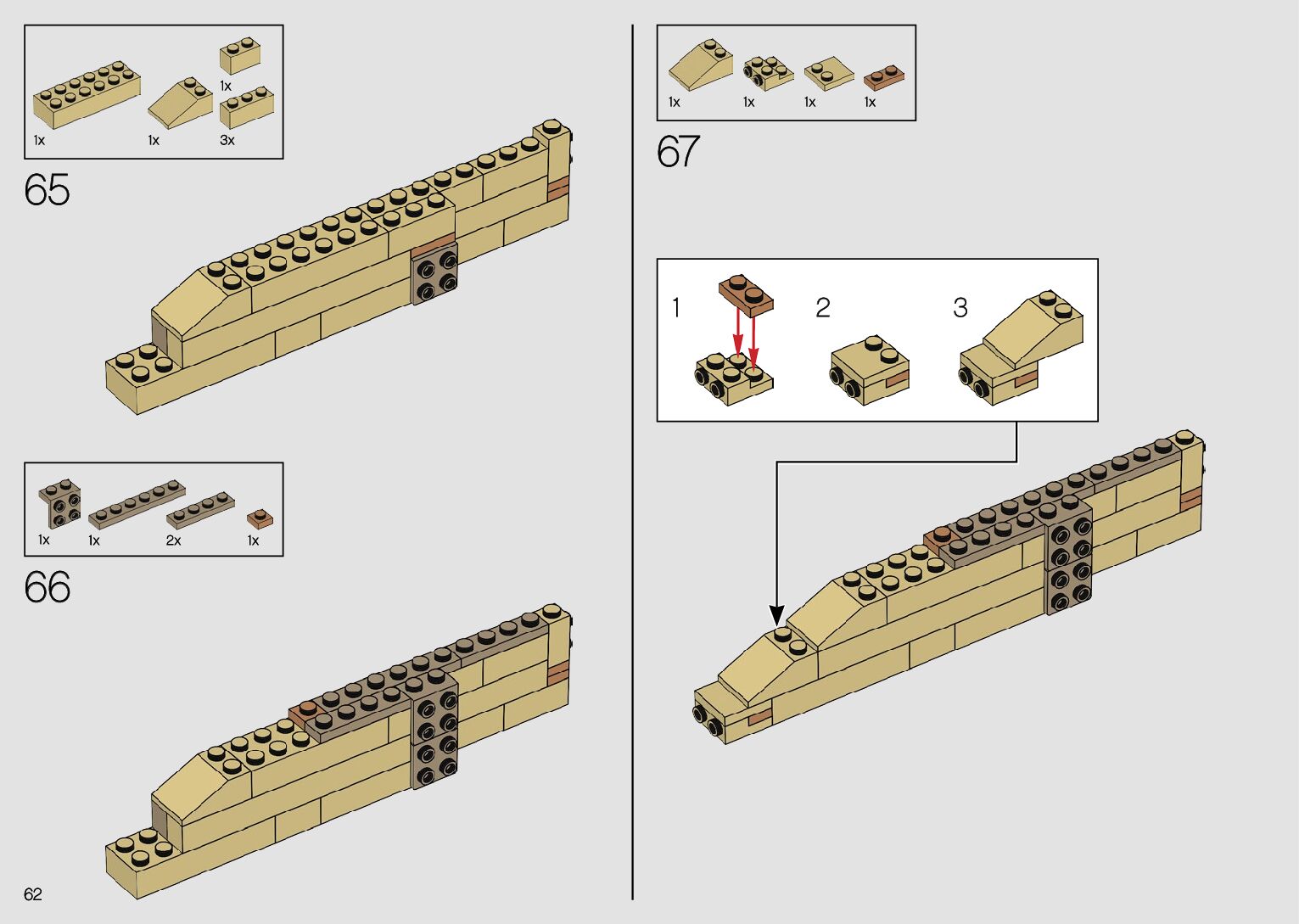 1x
1x
1x
3x

65

1x
1x
2x
1x

66

62

1x
1x
1x
1x

67

1
2
3