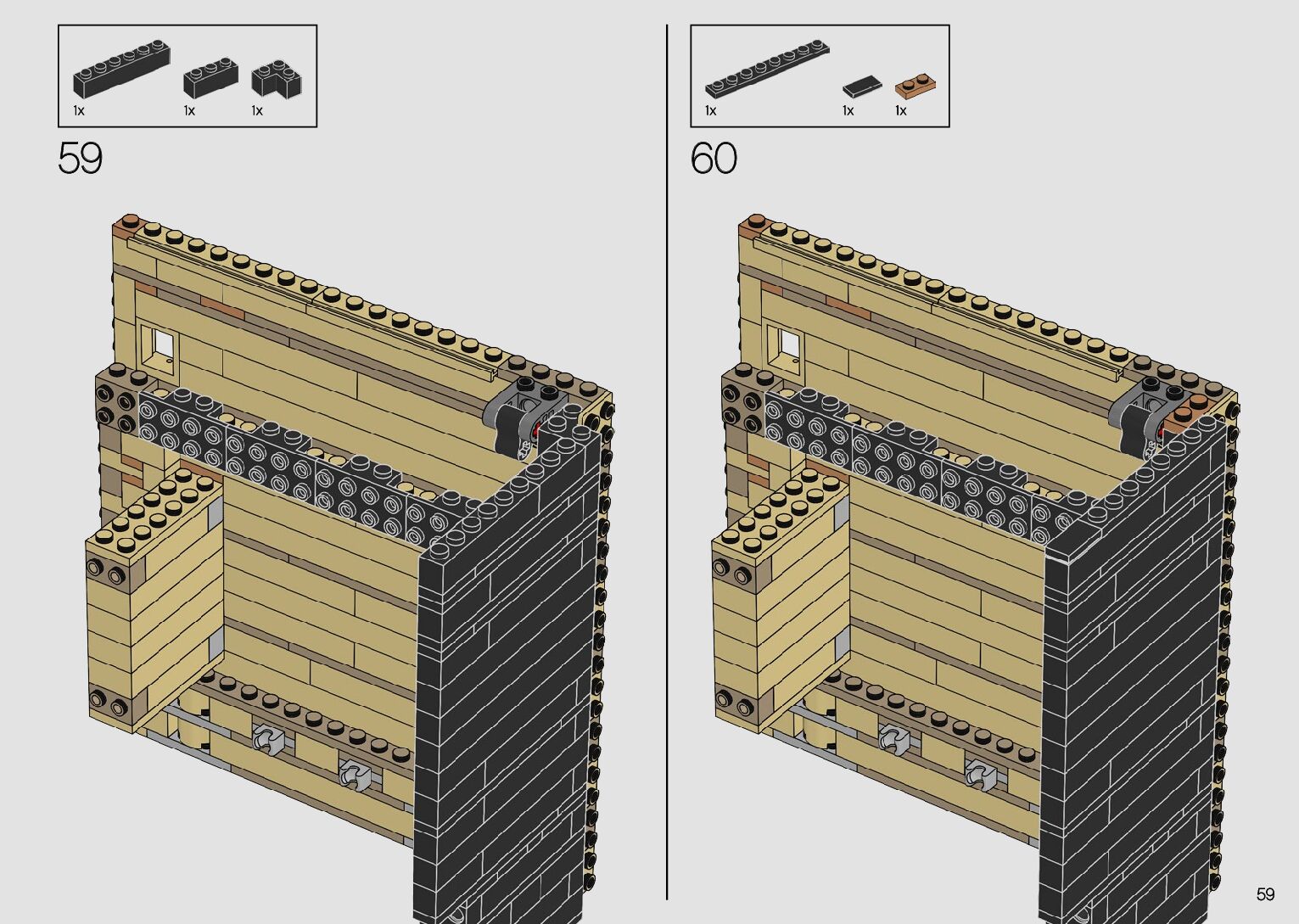 1x 1x 1x

59

1x 1x 1x

60

59