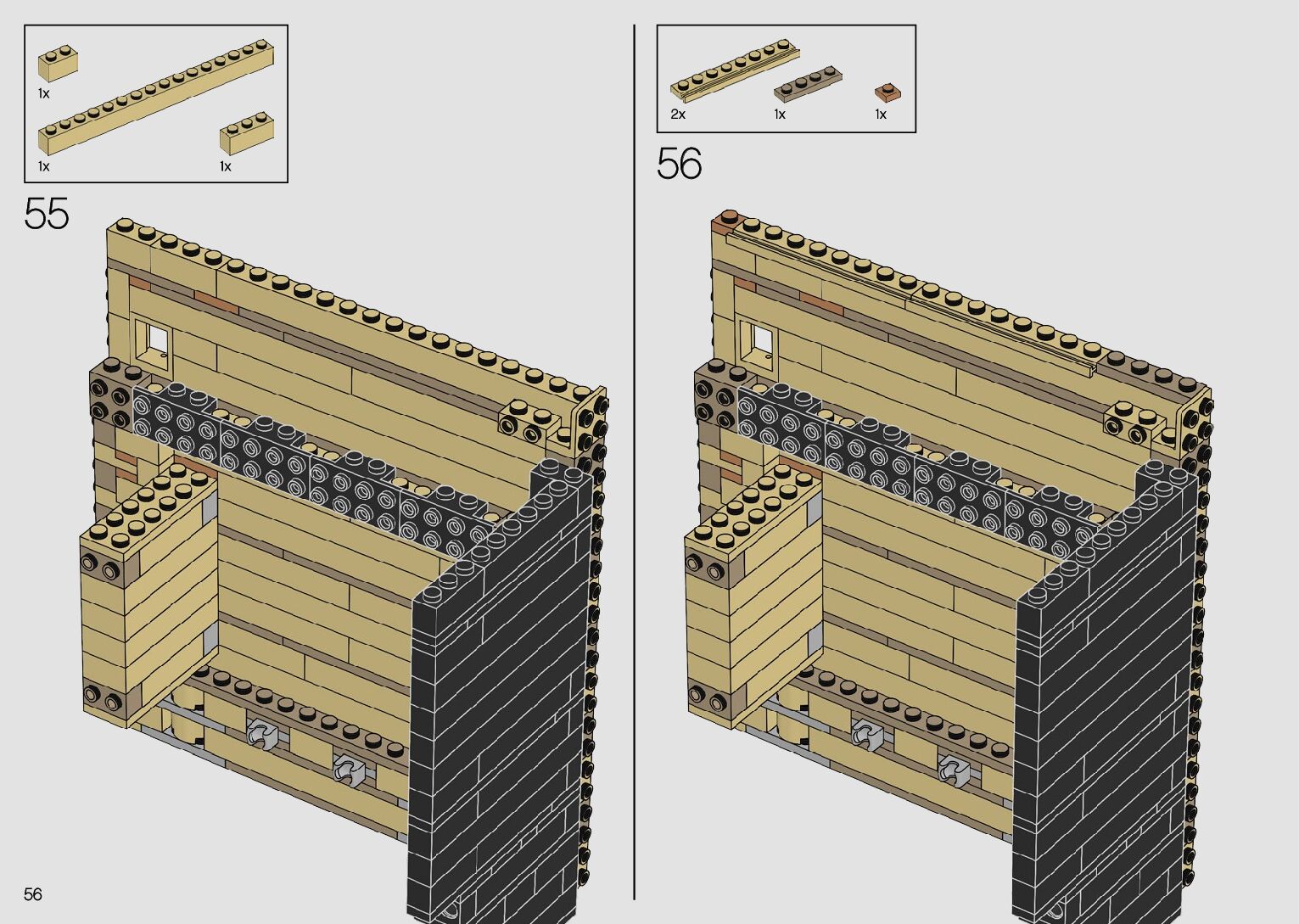 1x

1x

1x

55

2x

1x

1x

56

56