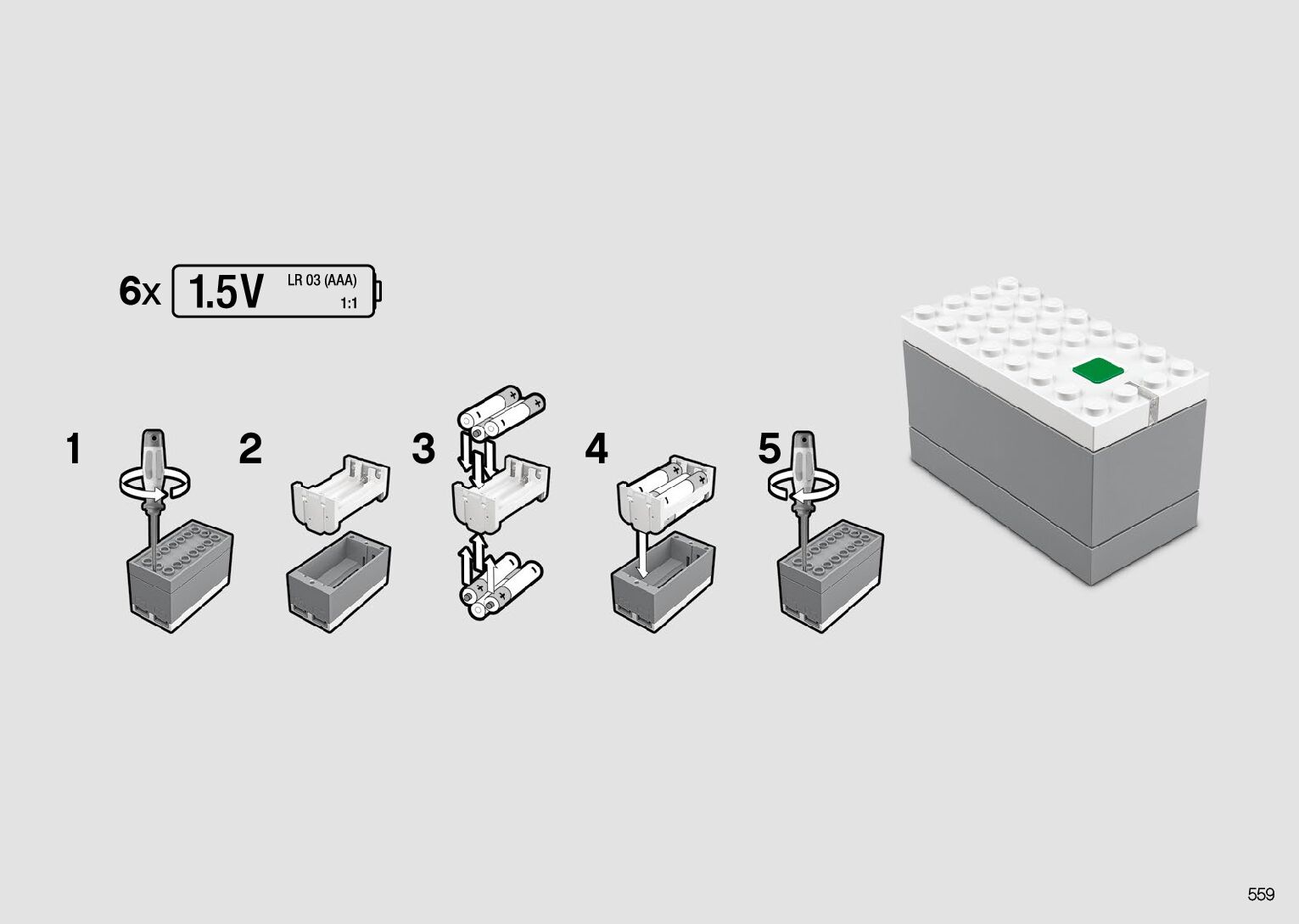 6x 1.5V LR 03 (AAA) 1:1

1

2

3

4

5

559