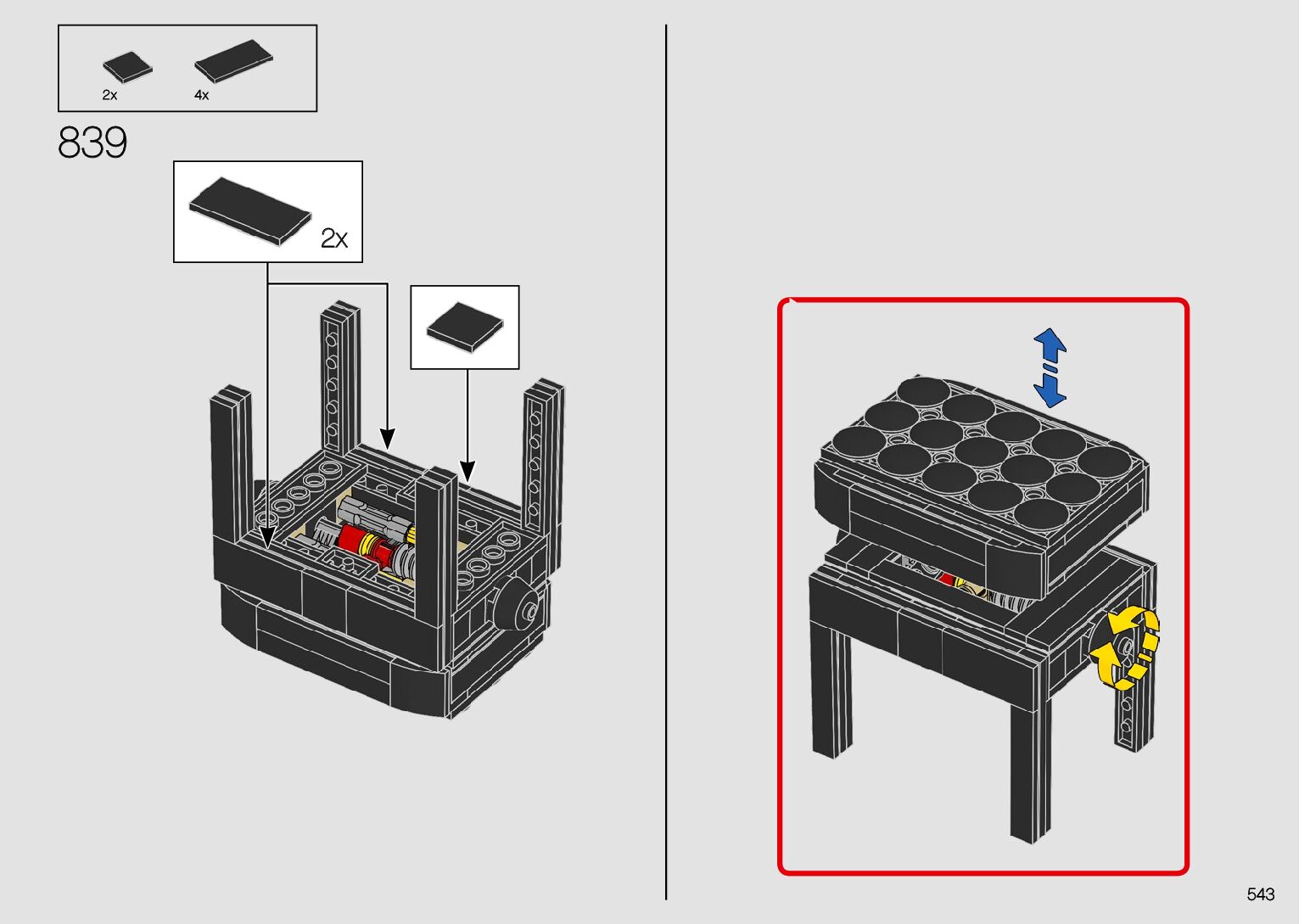 2x 4x

839

2x

543