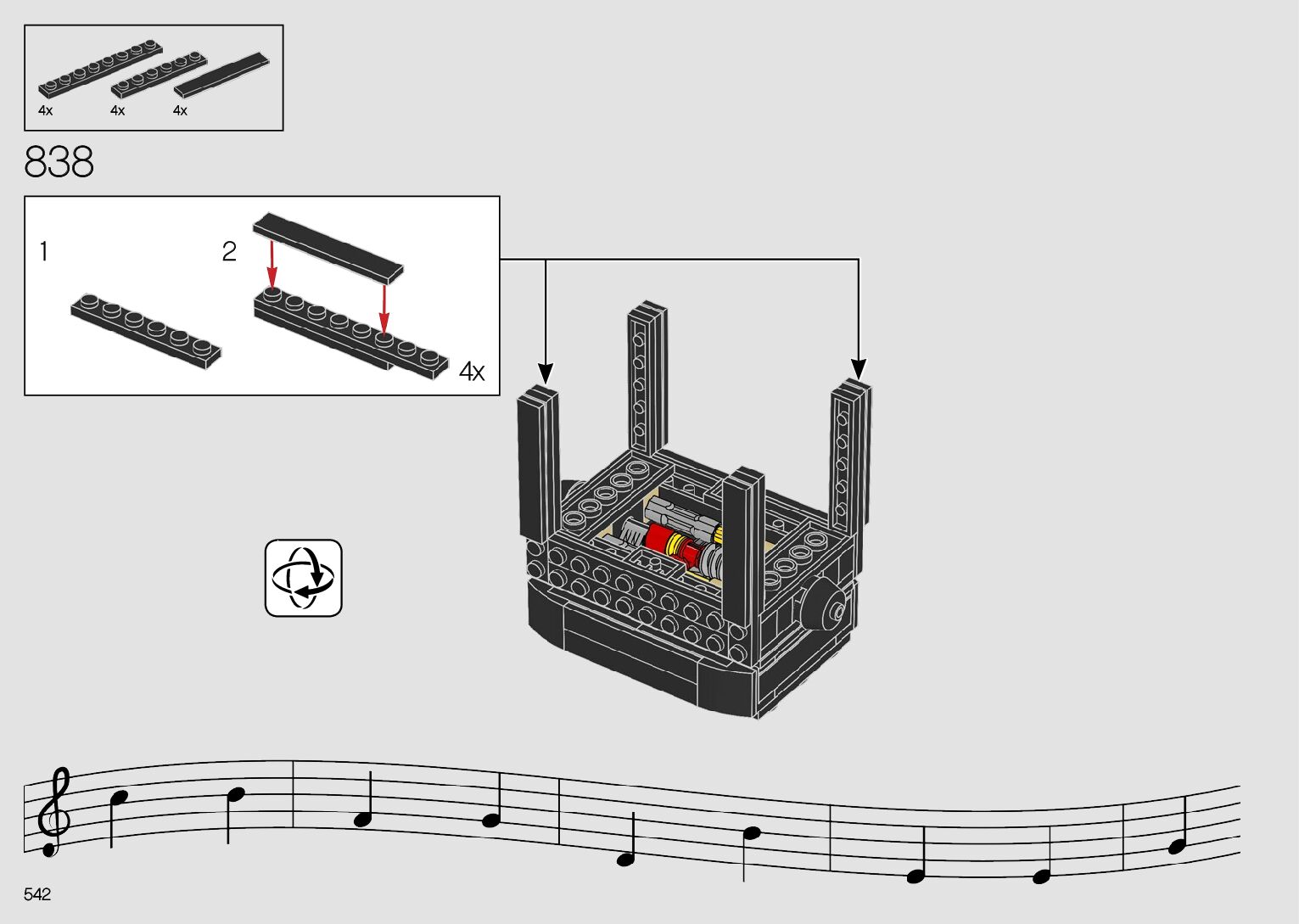 4x
4x
4x

838

1

2

4x

542