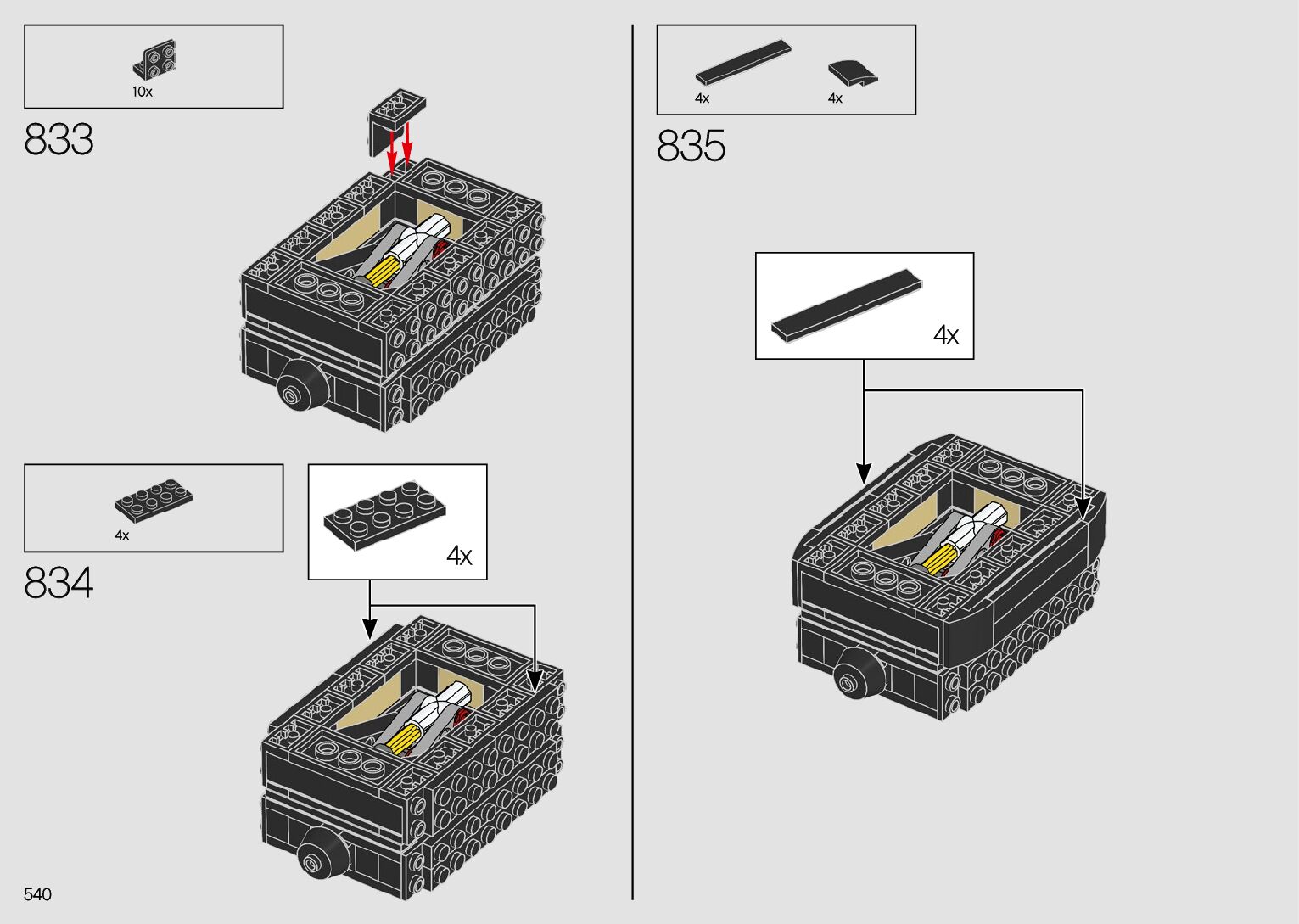 10x

833

4x

834

4x

4x

4x

835

4x

540