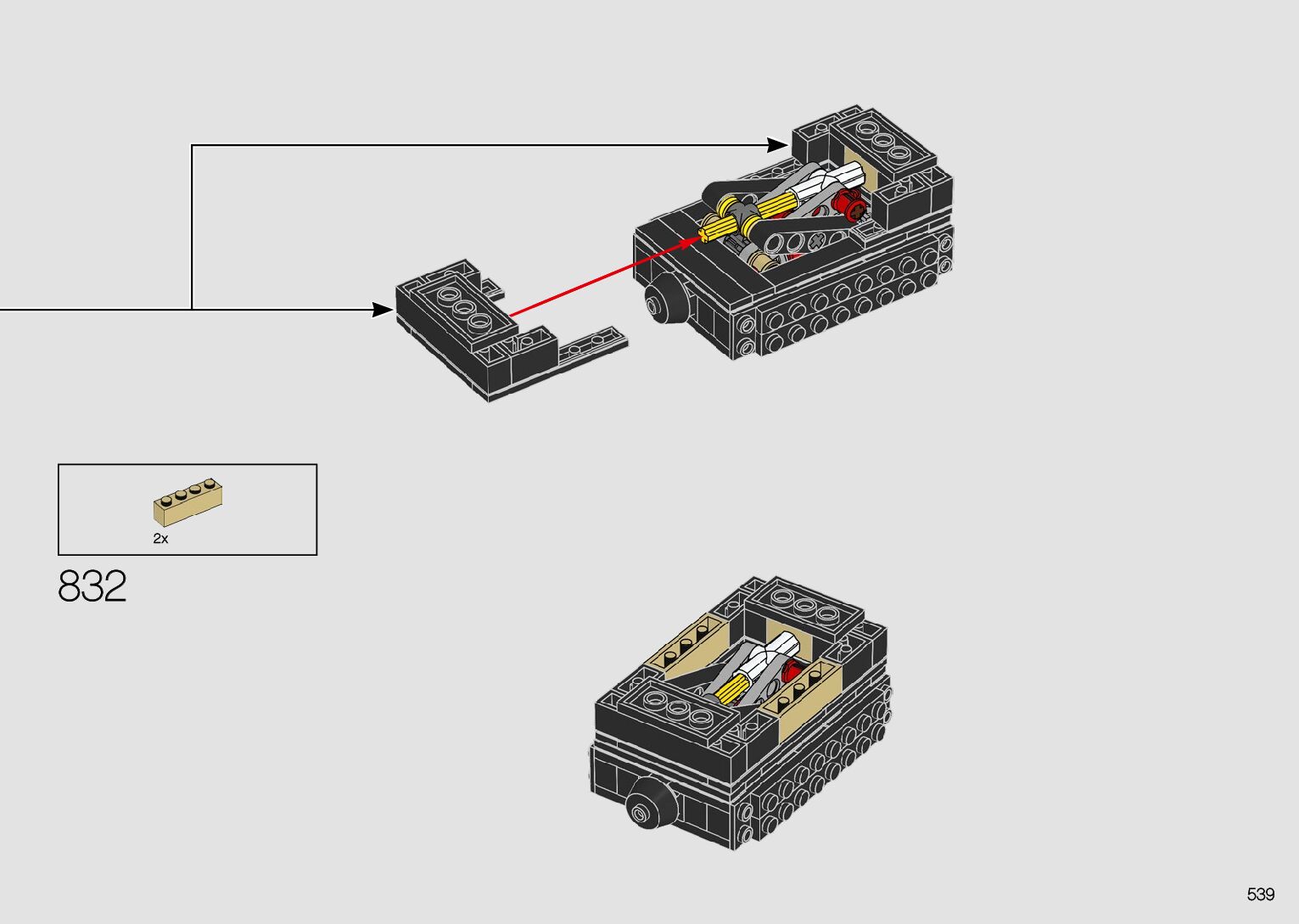 2x

832

539