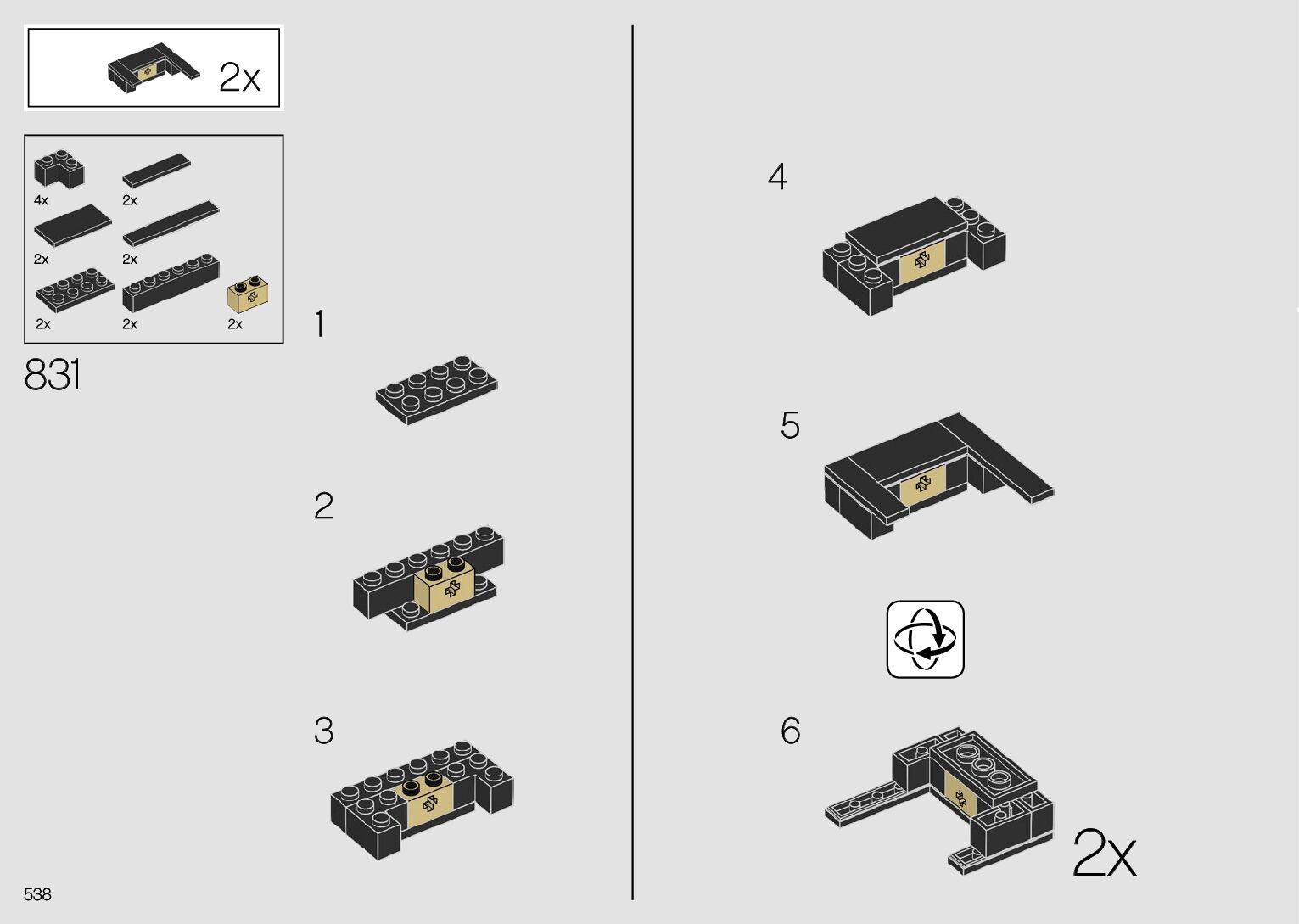 2x

4x
2x
2x
2x
2x
2x
2x

831

1

2

3

4

5

6

2x

538