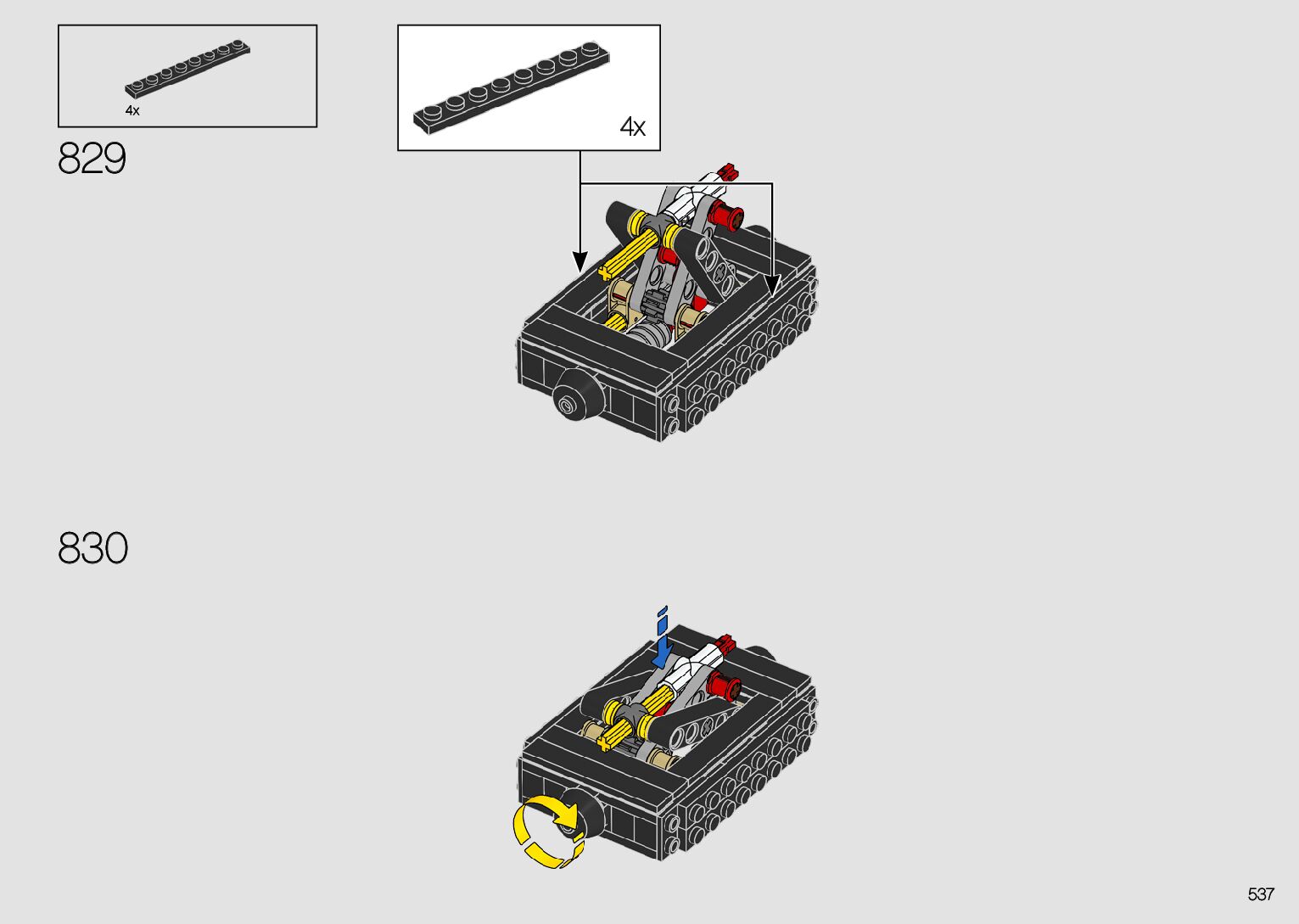 4x

829

4x

830

537