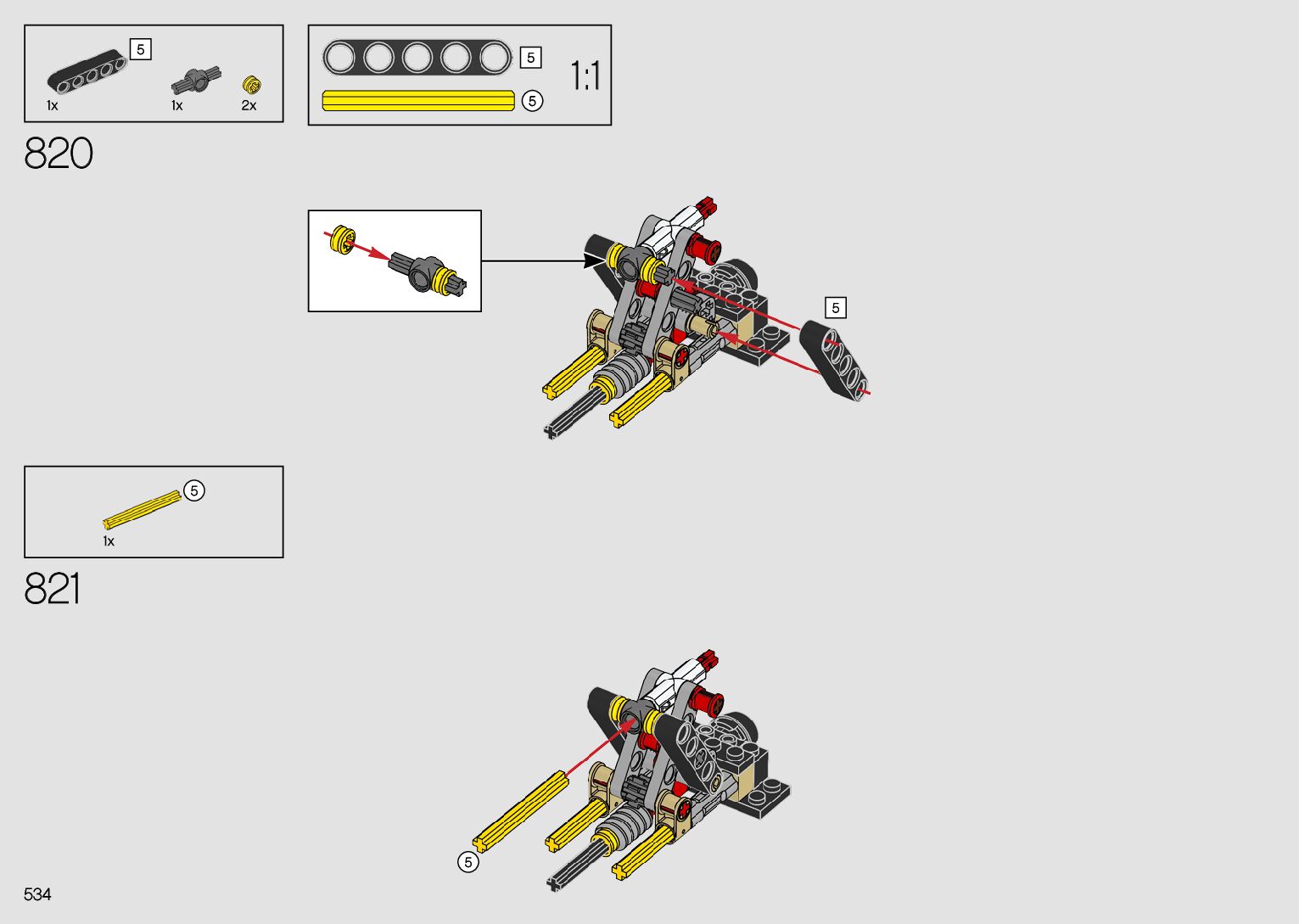 5

1x

1x

2x

5

5

1:1

820

5

5

1x

821

5

534