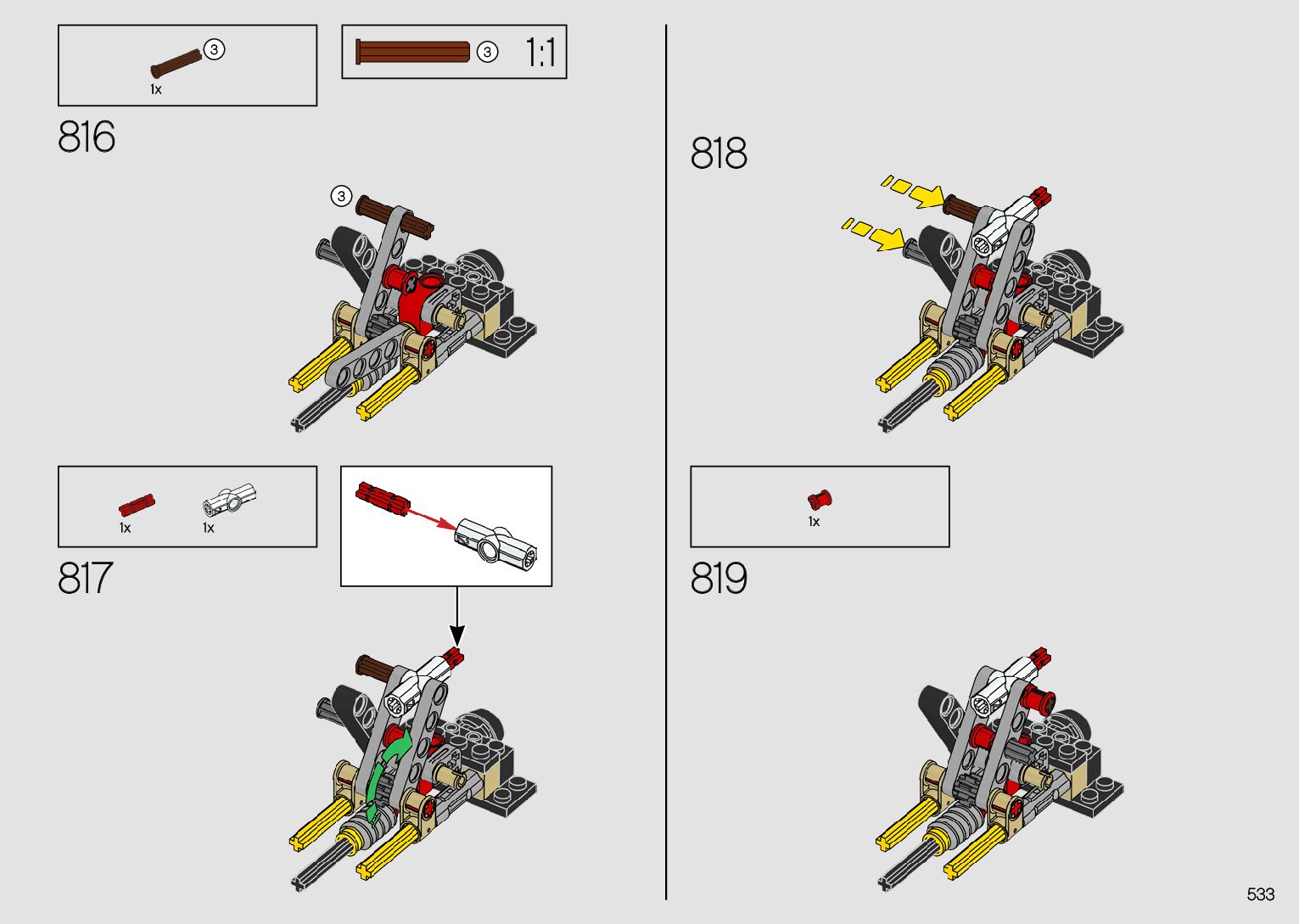 3
1x

3 1:1

816

3

1x 1x

817

818

1x

819

533