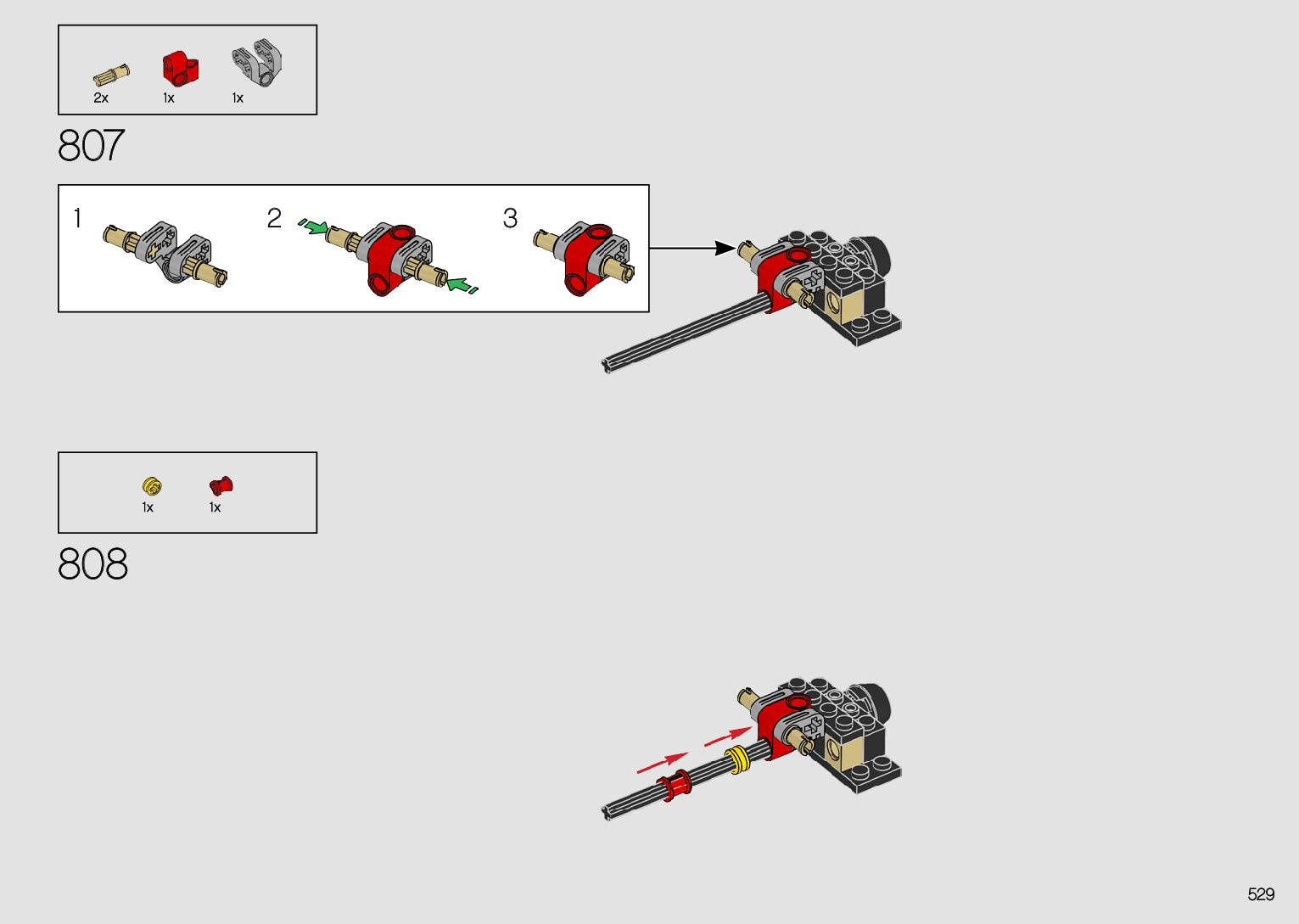 2x 1x 1x

807

1

2

3

1x 1x

808

529