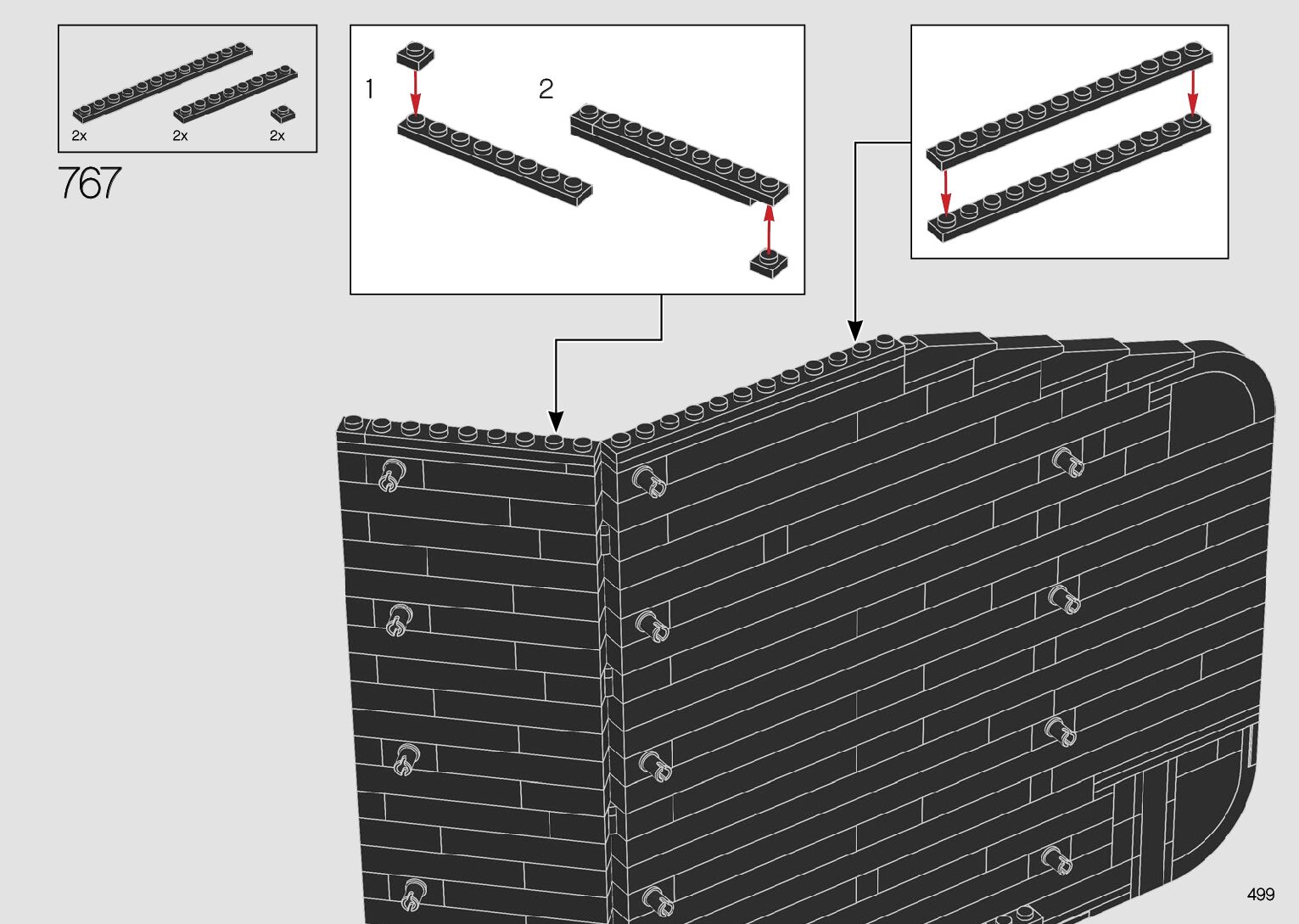 2x
2x
2x

767

1
2

499