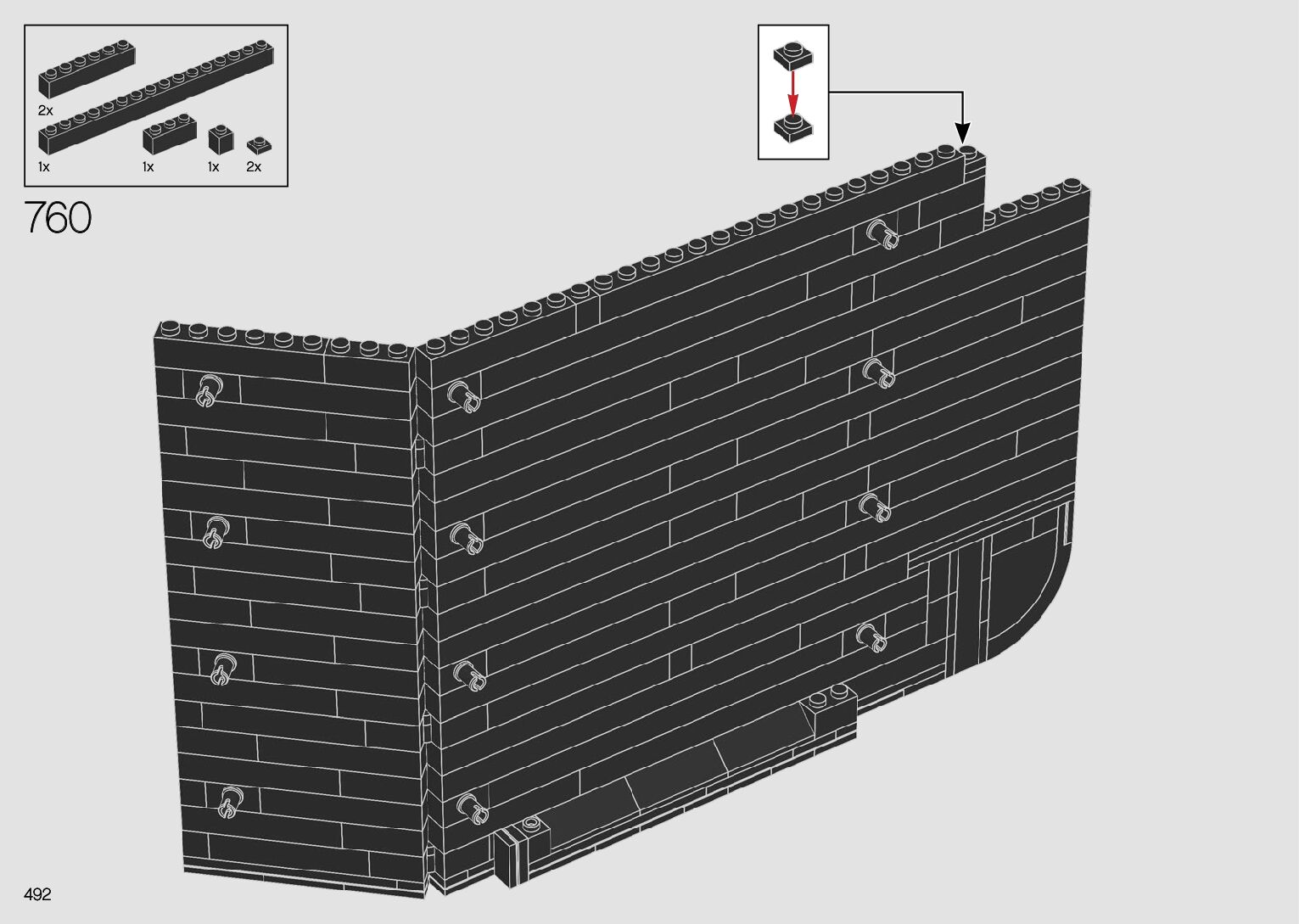 2x
1x
1x
1x
2x
760

492