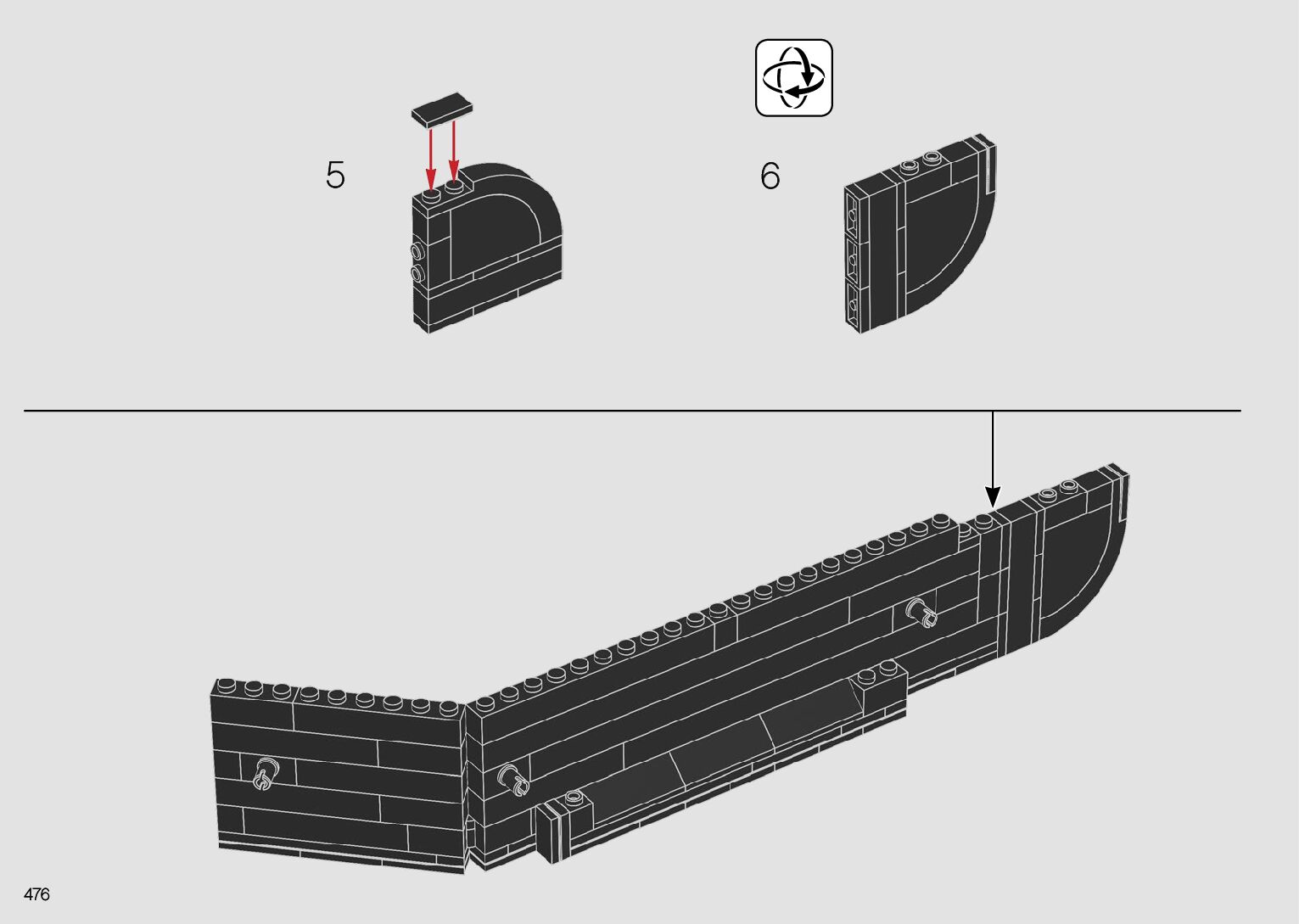 5

6

476