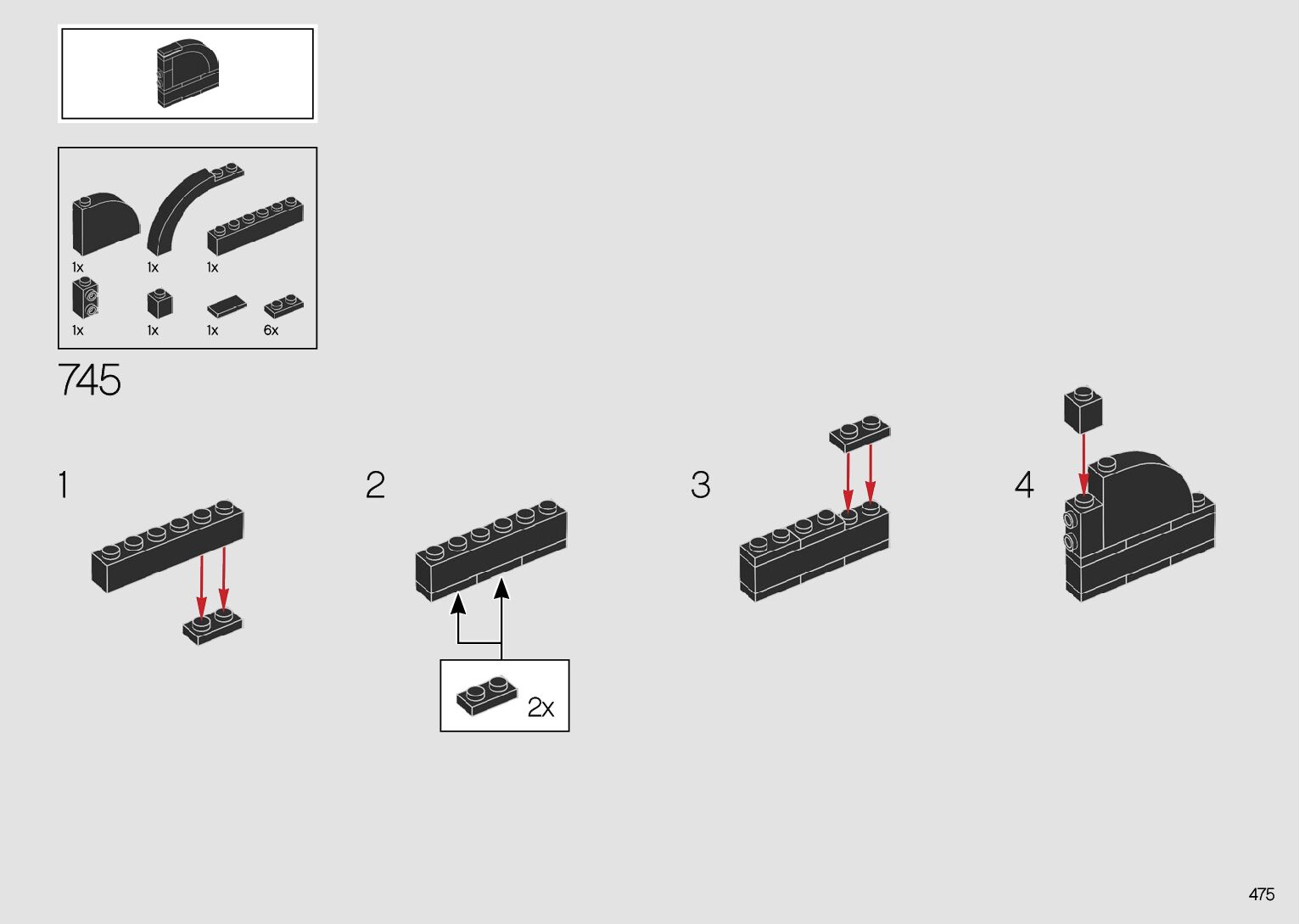 1x
1x
1x
1x
1x
1x
6x

745

1

2

2x

3

4

475