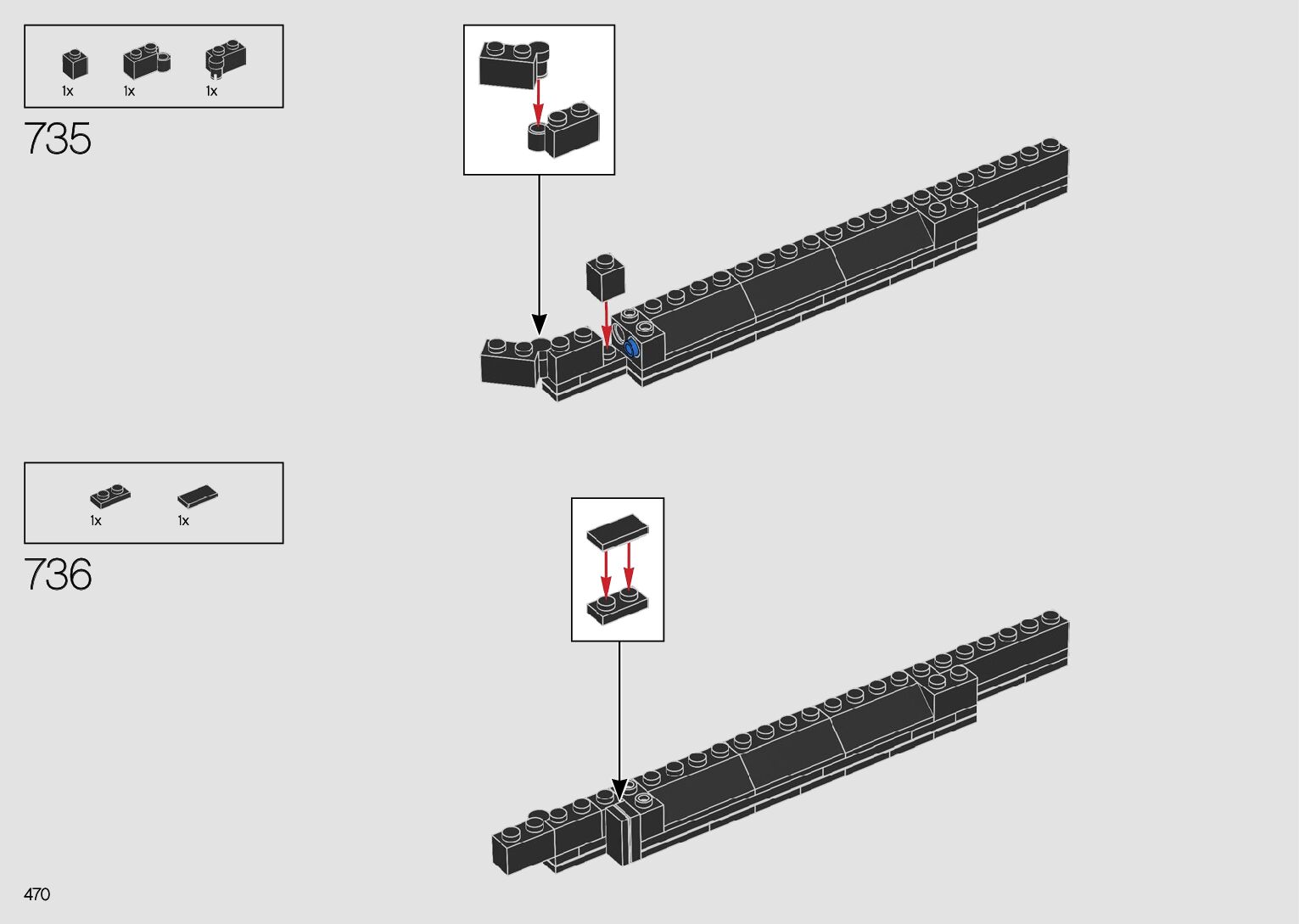 1x 1x 1x

735

1x 1x

736

470