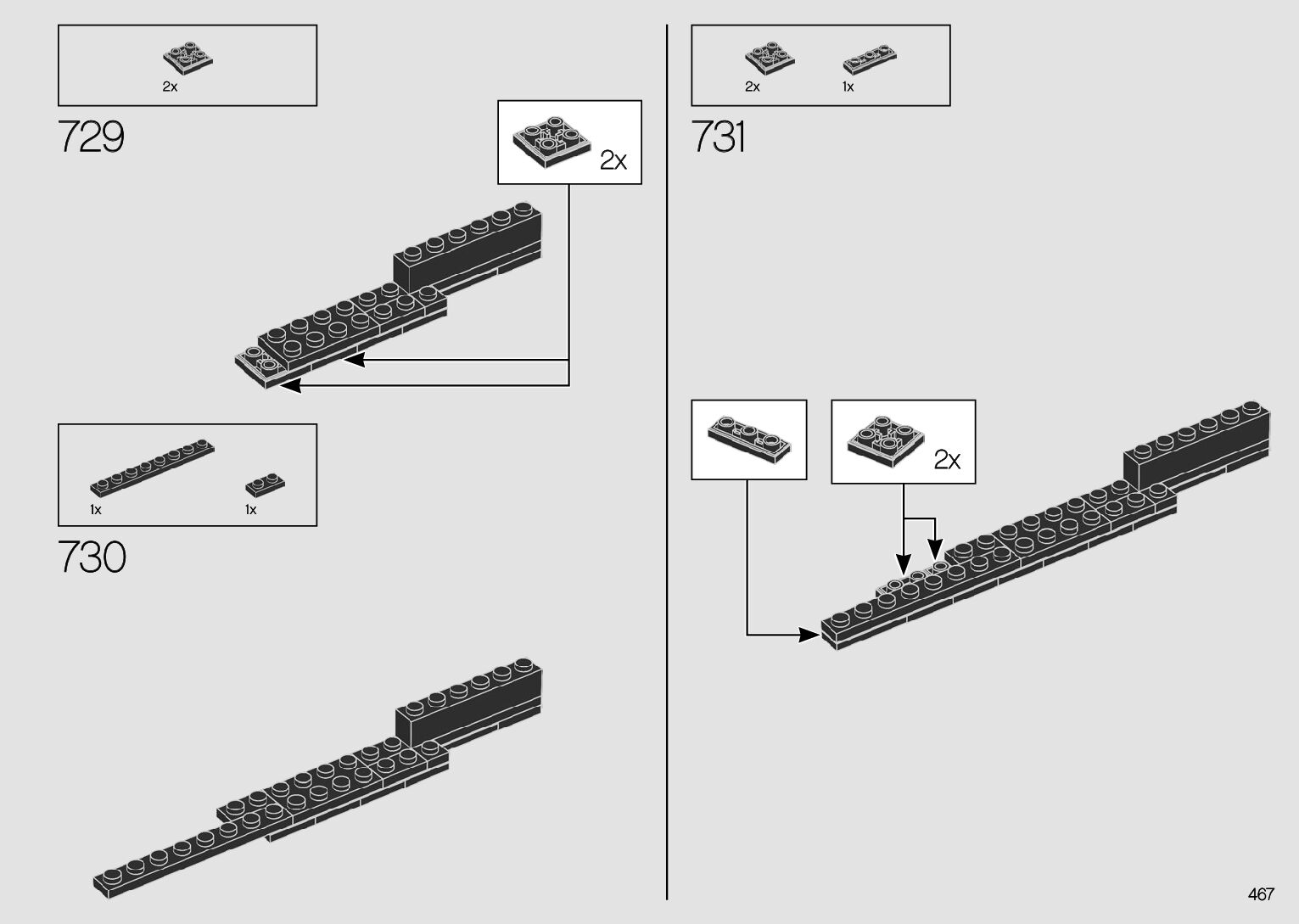 2x

729

2x

1x

1x

730

2x

1x

731

2x

467