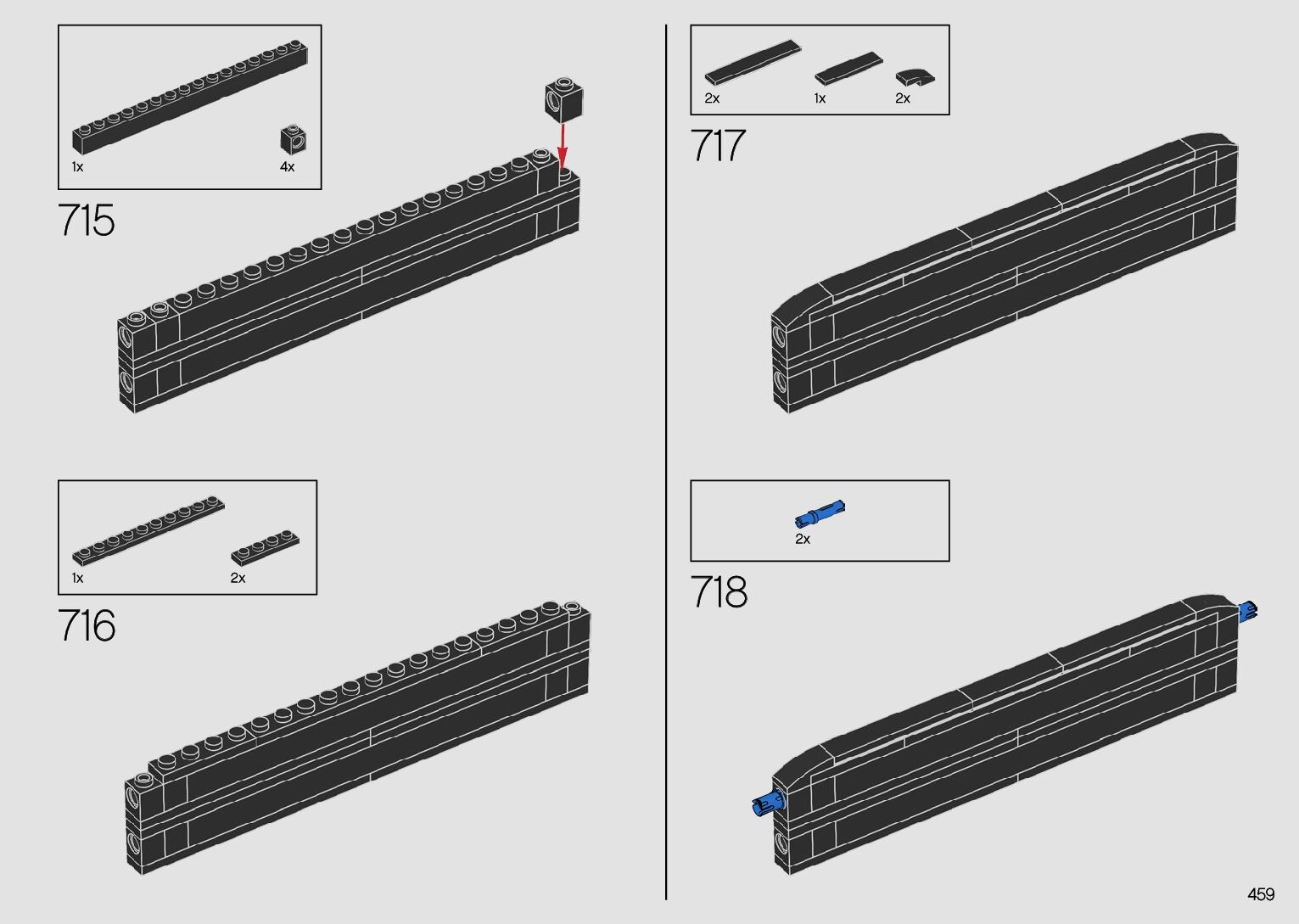 1x
4x

715

1x
2x

716

2x
1x
2x

717

2x

718

459