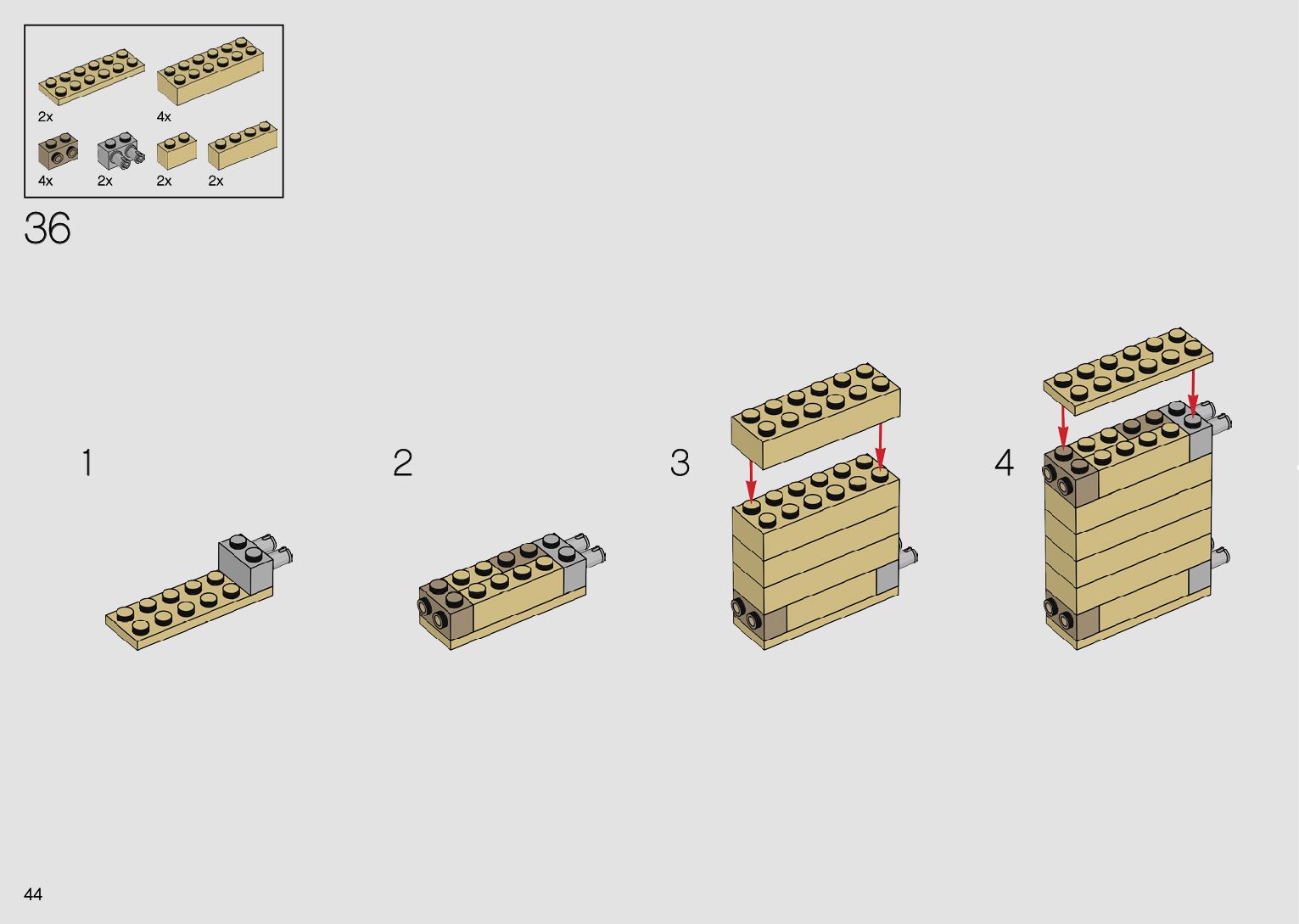 2x
4x
4x
2x
2x
2x

36

1
2
3
4

44