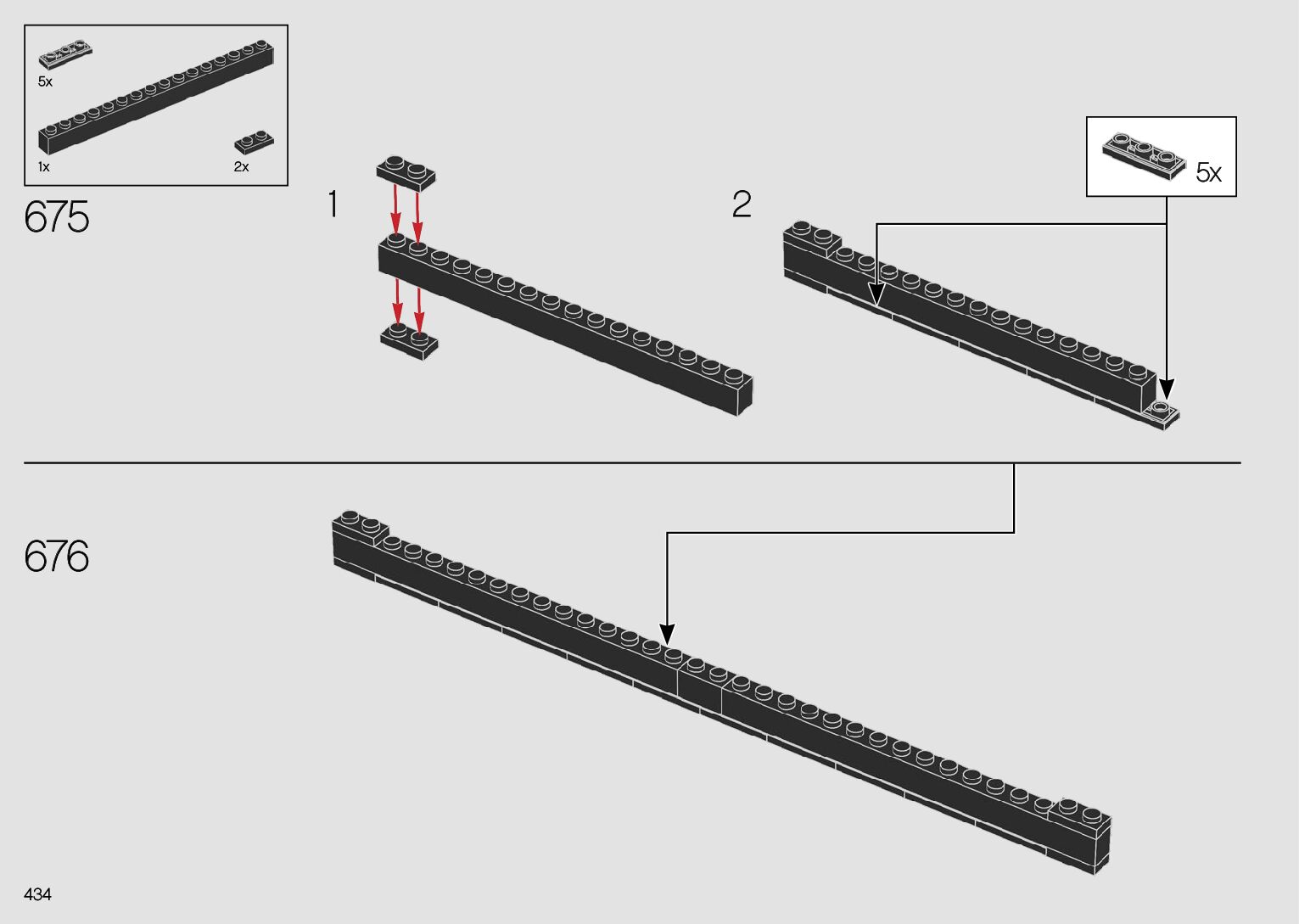 5x

1x

2x

675

1

2

5x

676

434