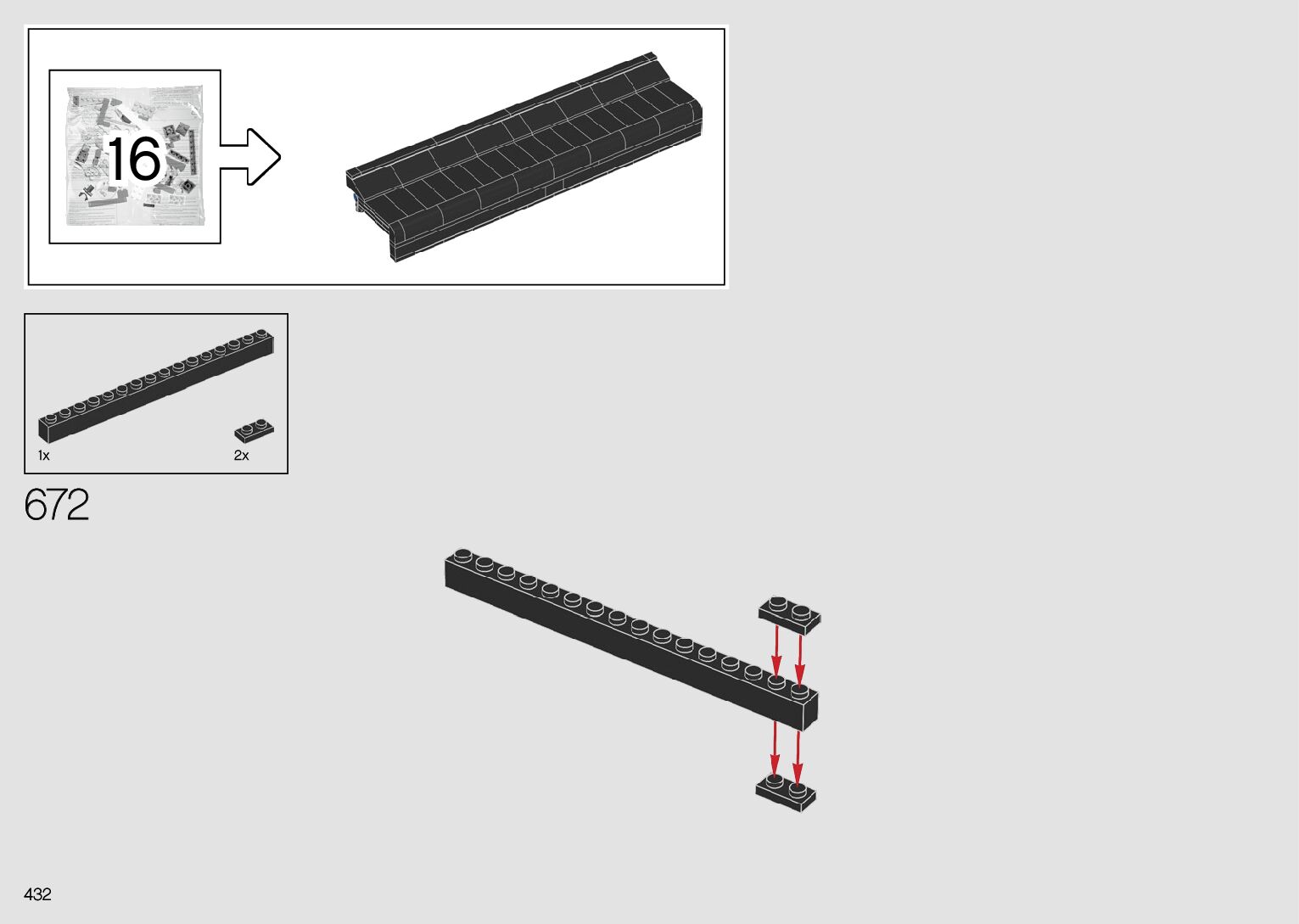 16

1x

2x

672

432