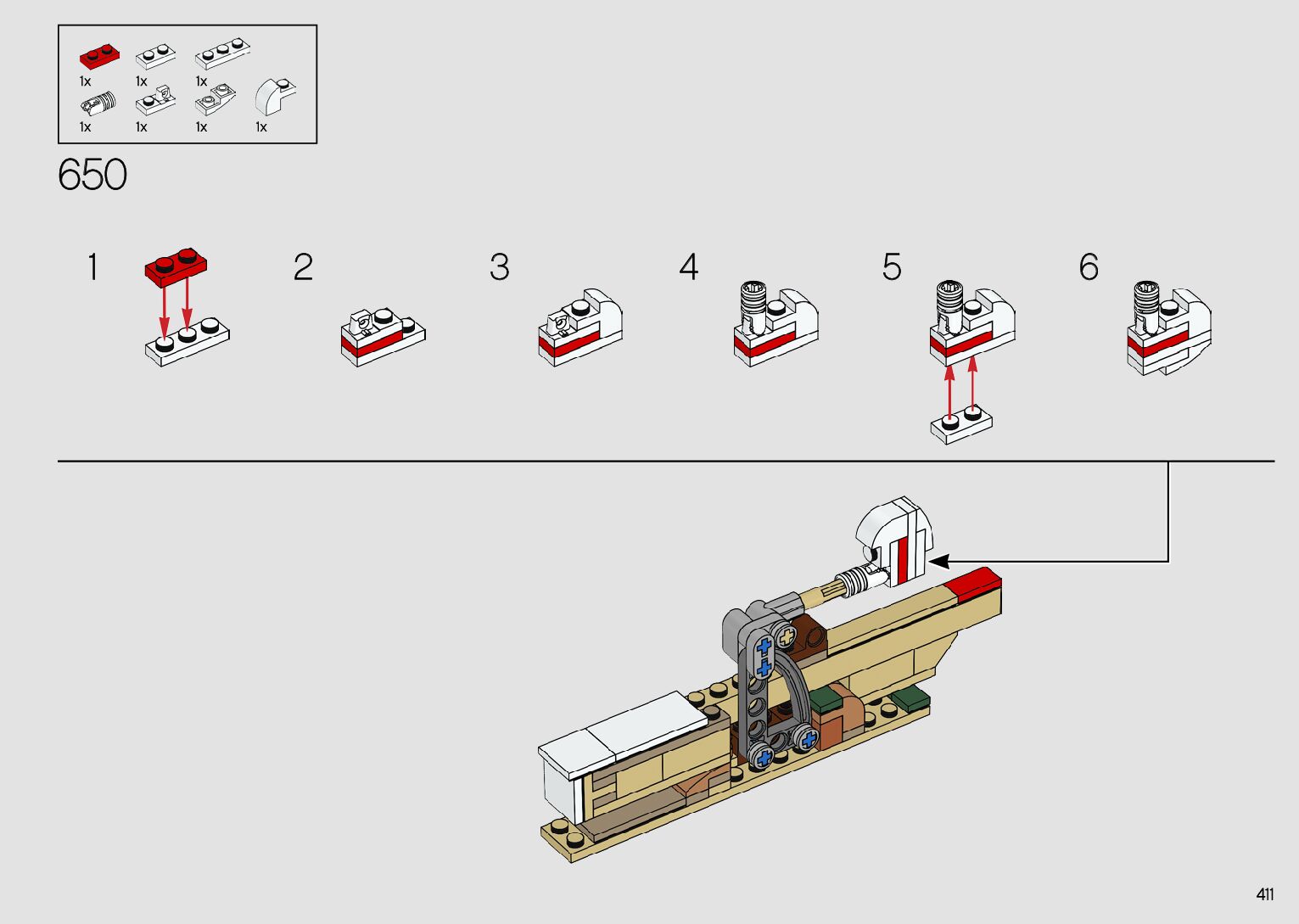 1x 1x 1x
1x 1x 1x 1x

650

1
2
3
4
5
6

411