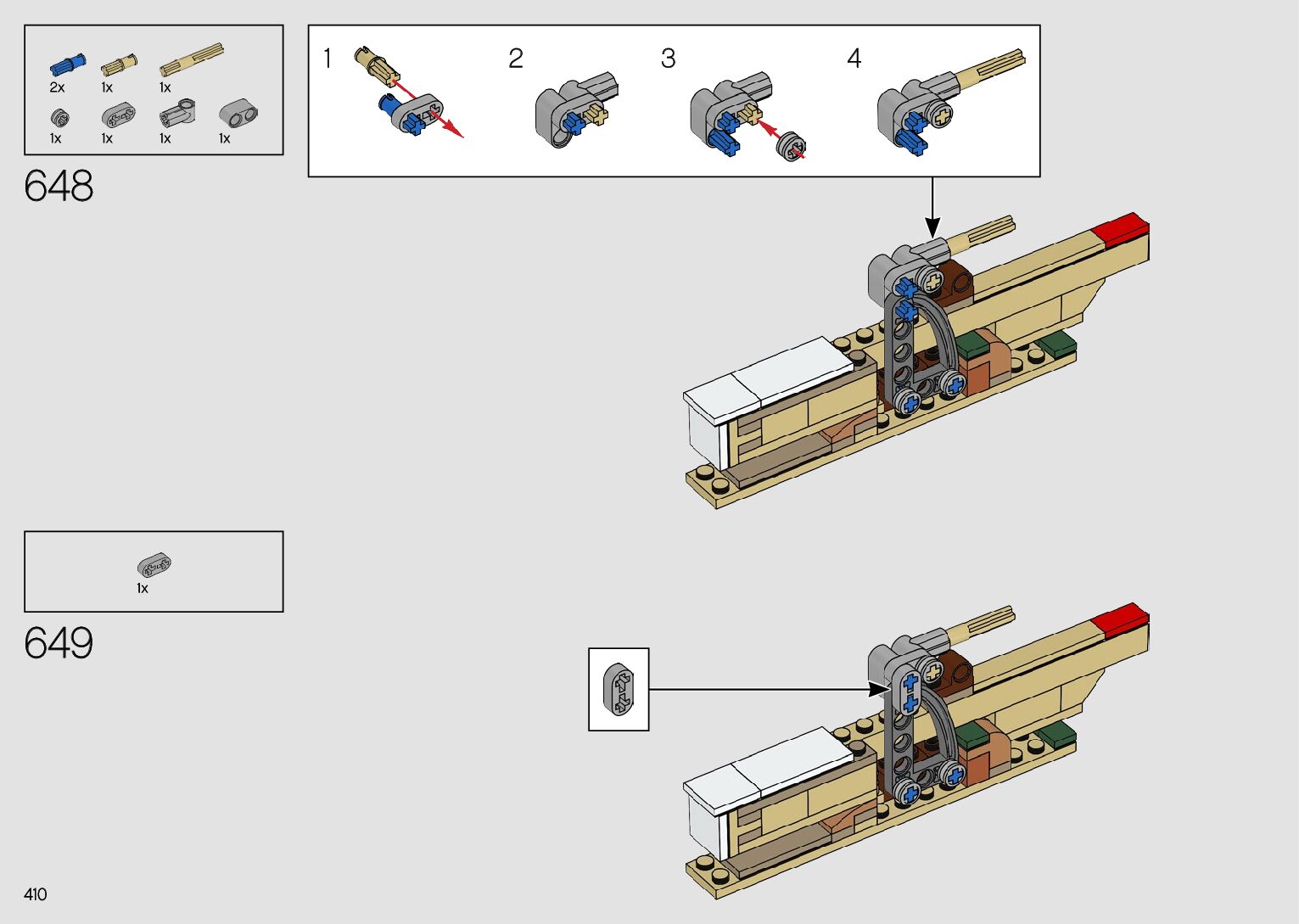 2x 1x 1x
1x 1x 1x 1x

648

1 2 3 4

1x

649

410