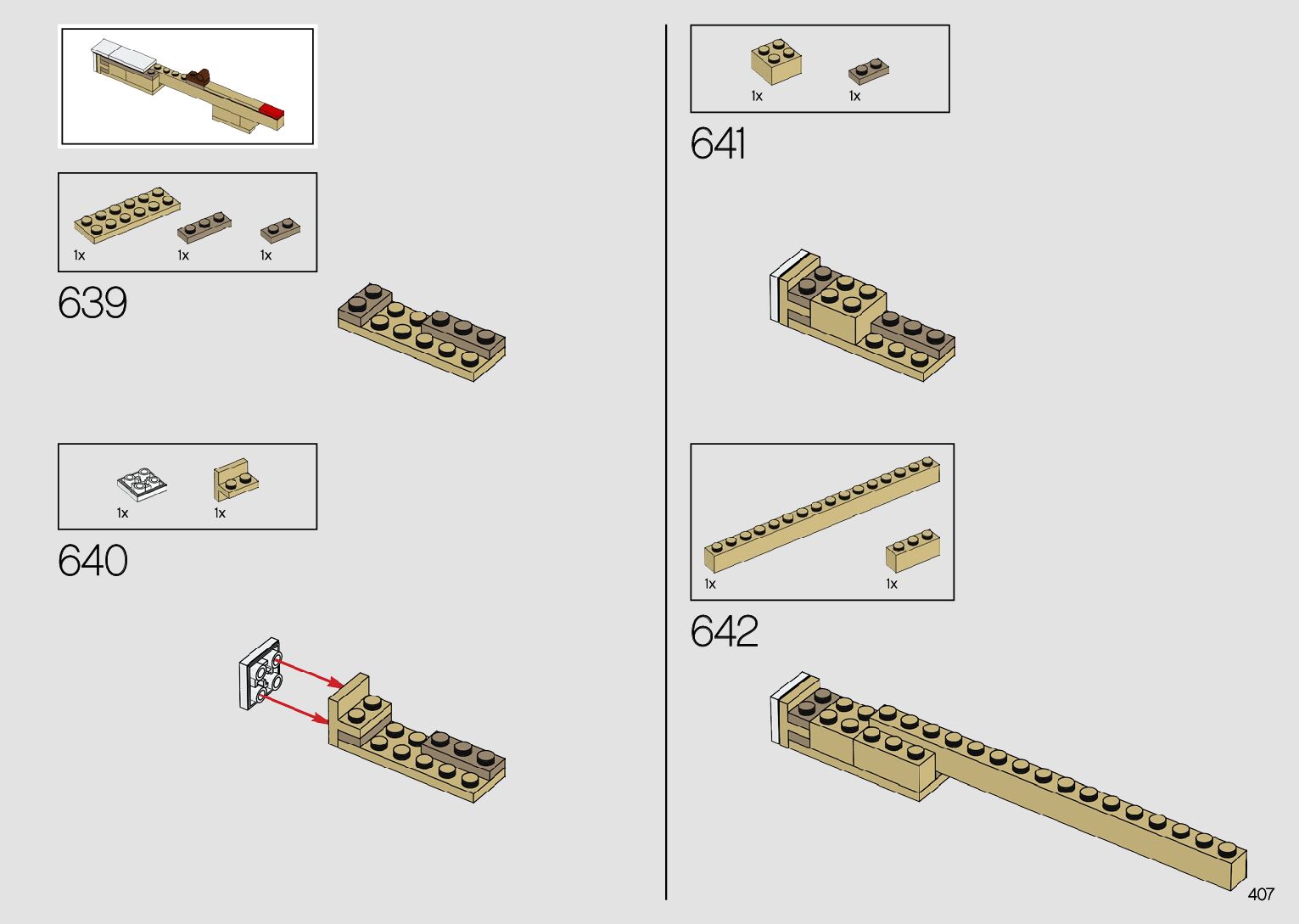 1x 1x 1x

639

1x 1x

640

1x 1x

641

1x 1x

642

407