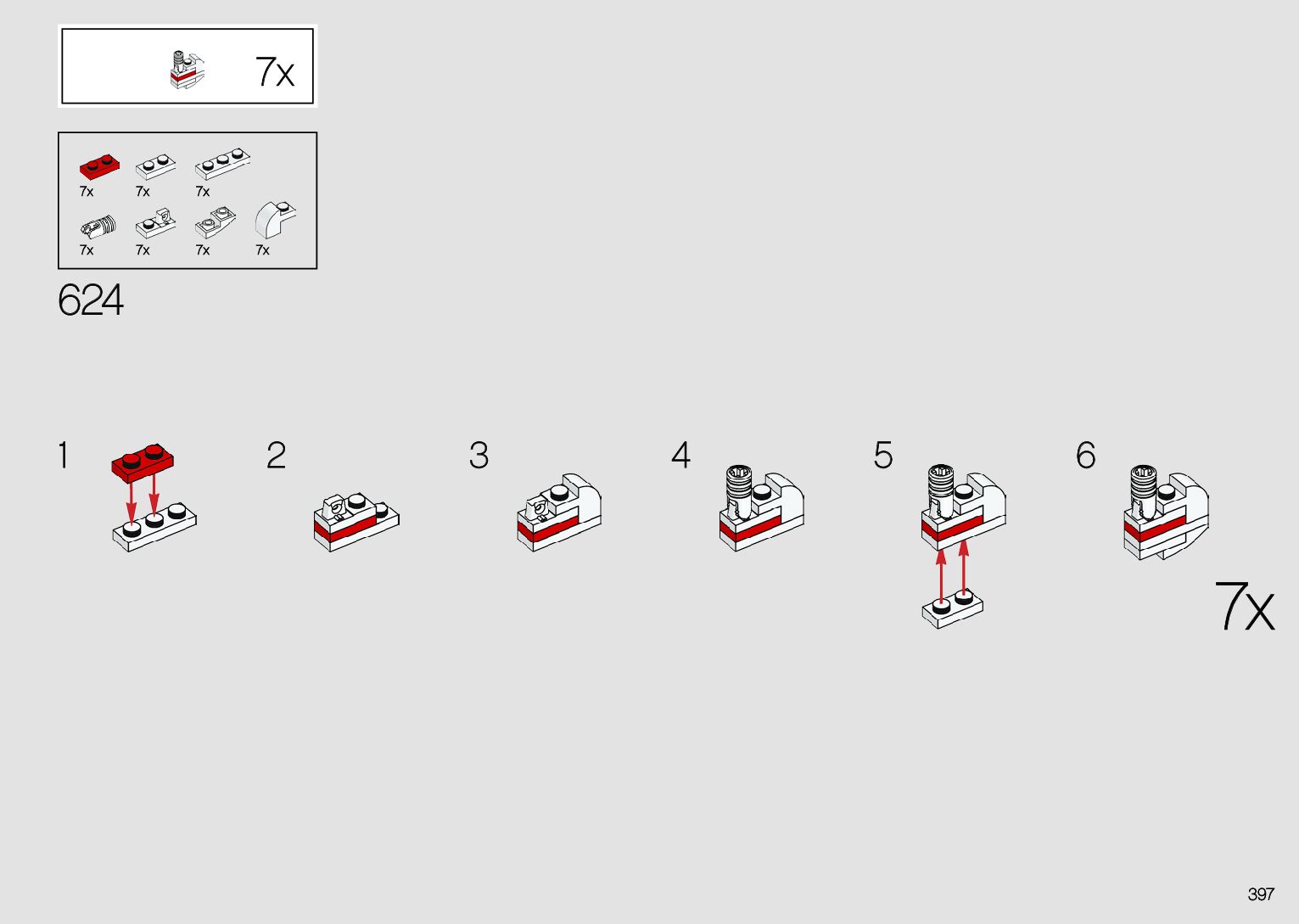 7x

7x 7x 7x
7x 7x 7x 7x

624

1 2 3 4 5 6

7x

397