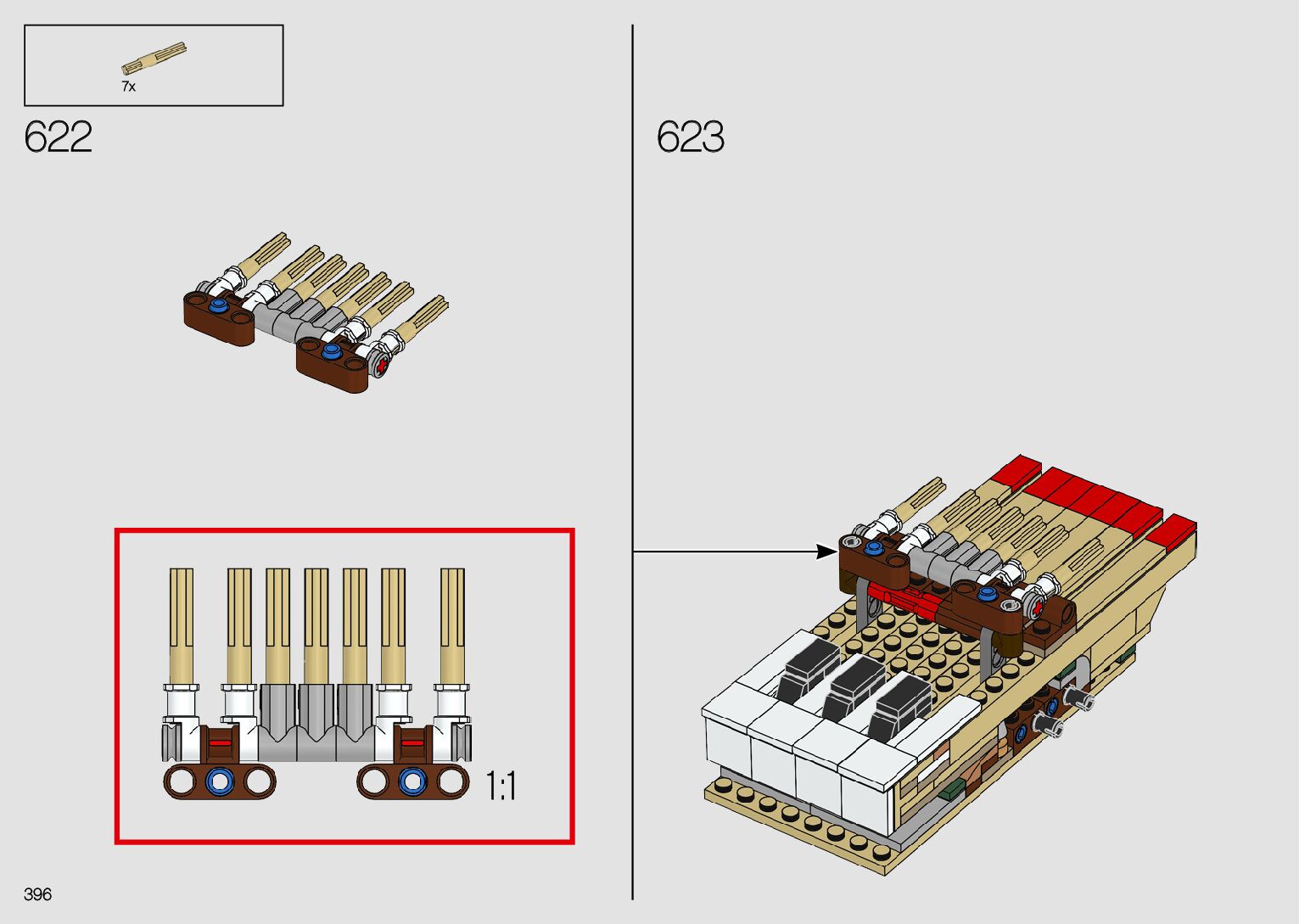 7x

622

1:1

623

396