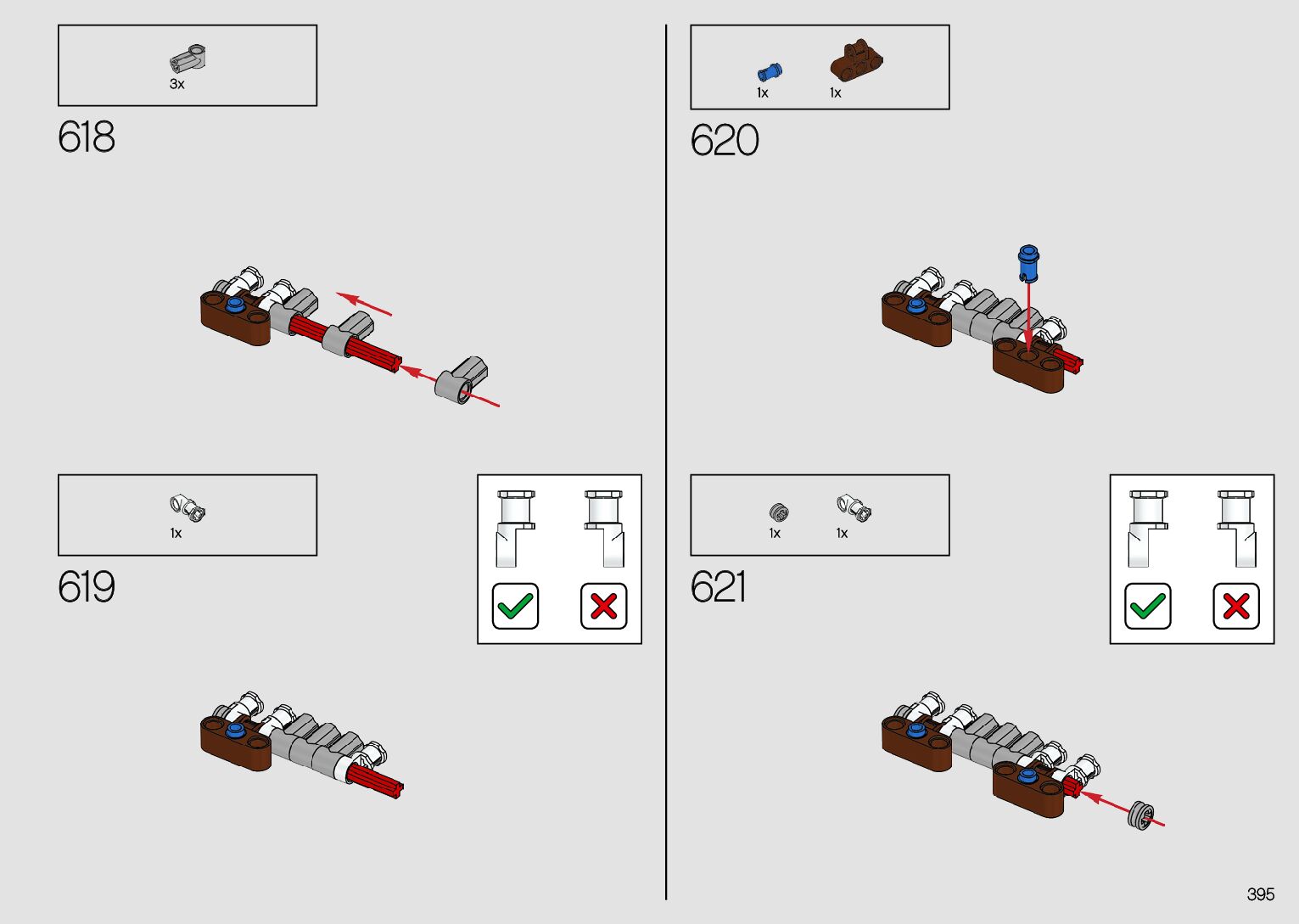 3x

618

1x

619

1x 1x

620

1x 1x

621

395