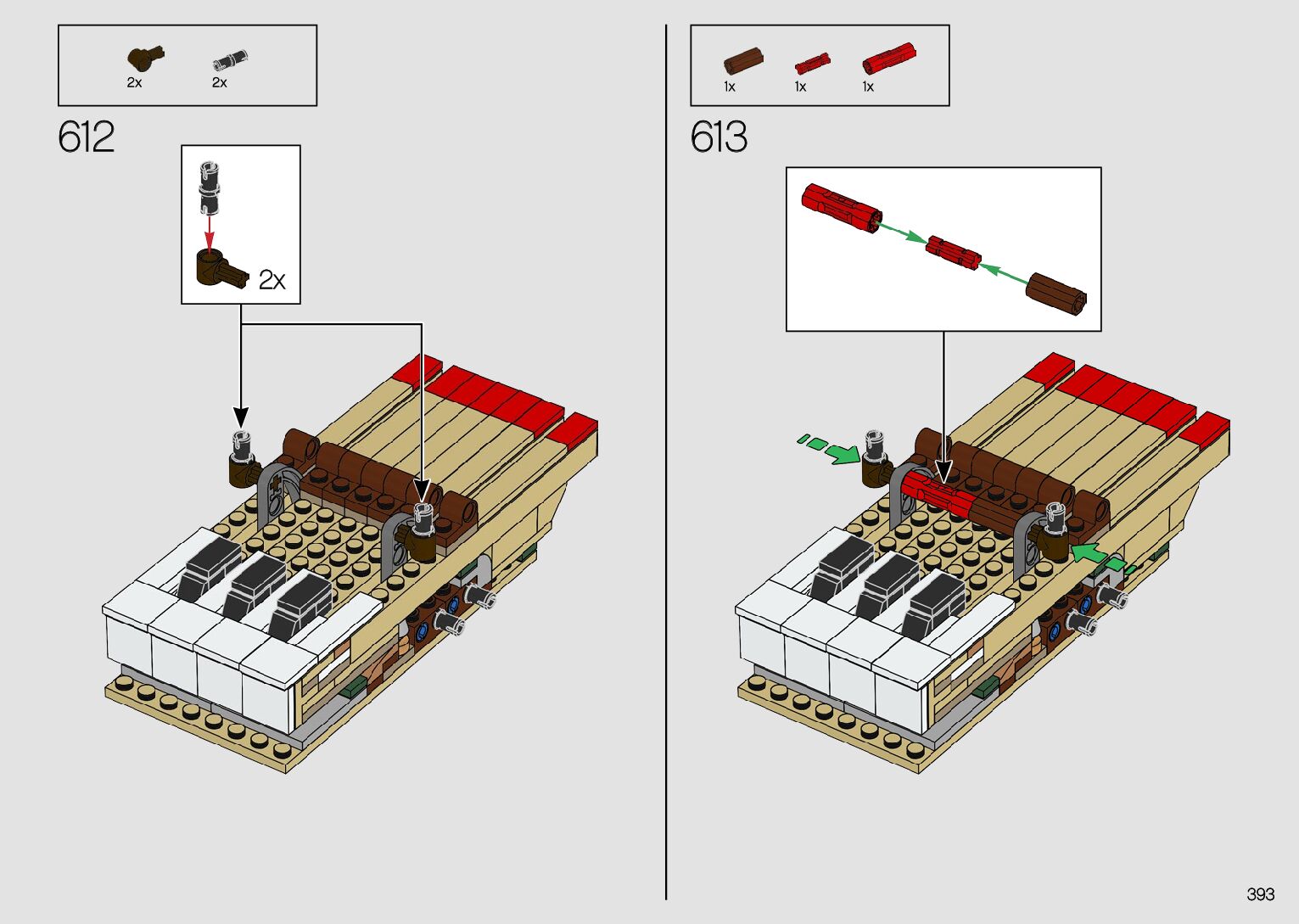 2x 2x

612

2x

1x 1x 1x

613

393