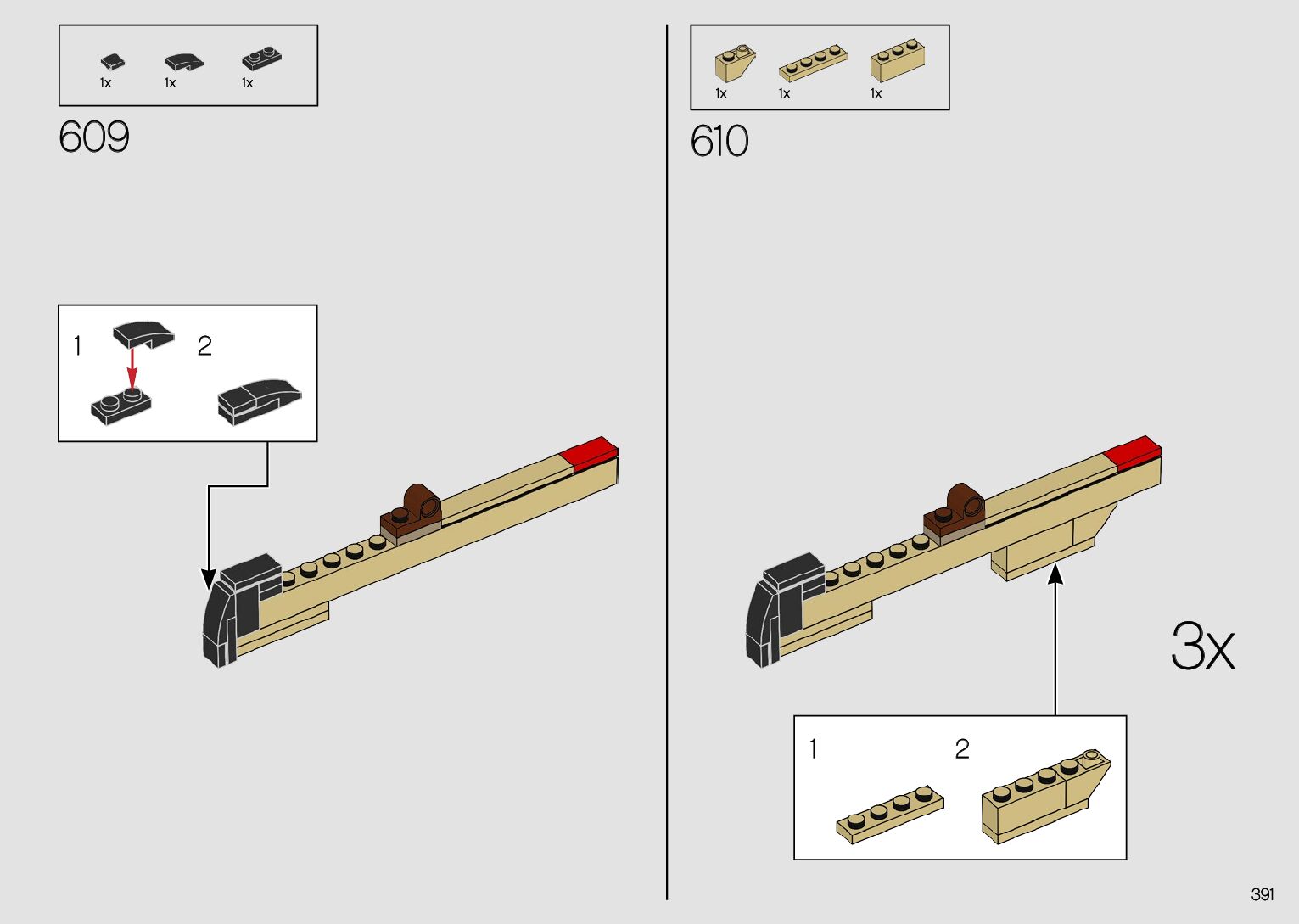 1x 1x 1x

609

1

2

1x 1x 1x

610

3x

1

2

391