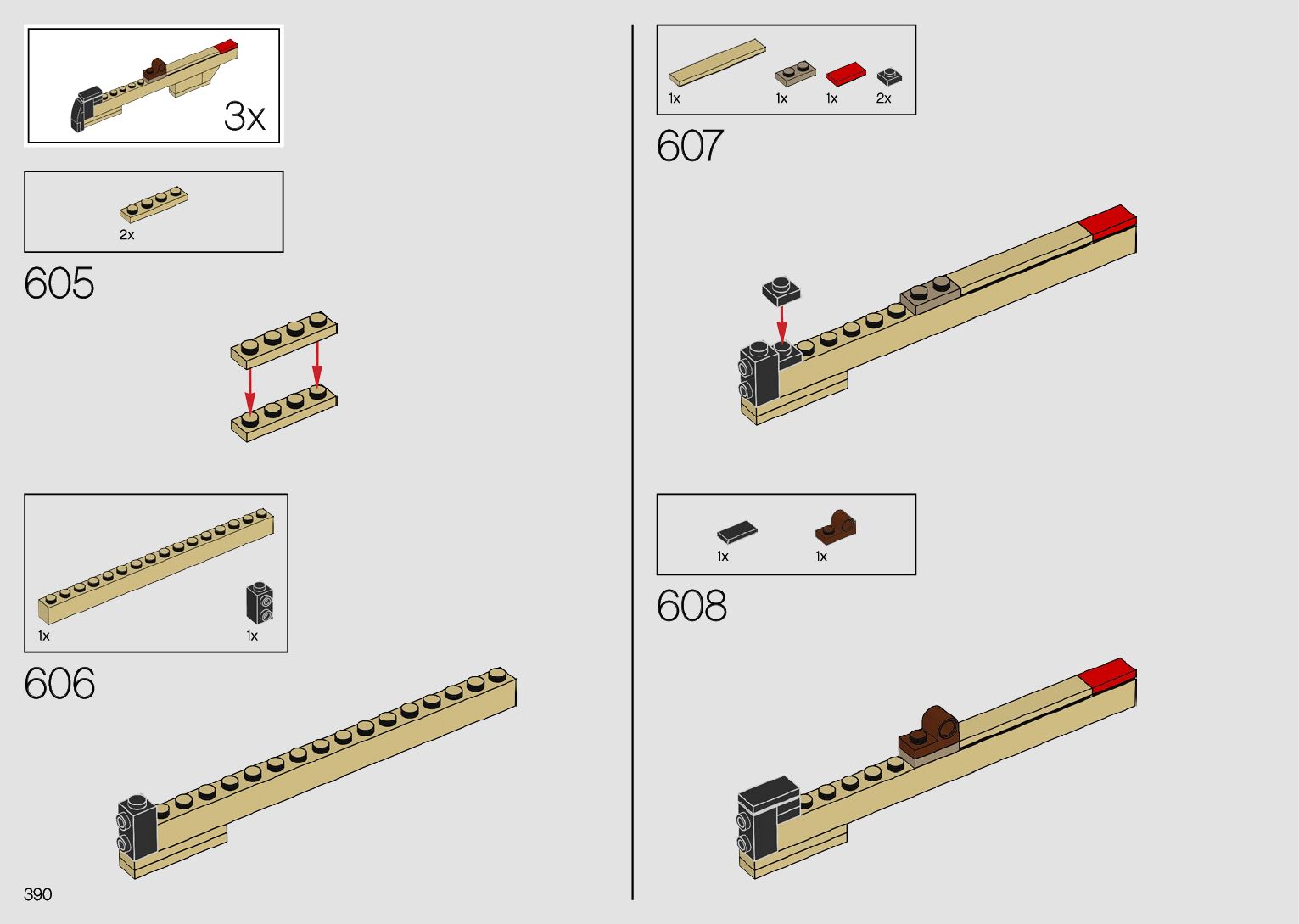 3x

2x

605

1x

1x

606

390

1x

1x

1x

2x

607

1x

1x

608