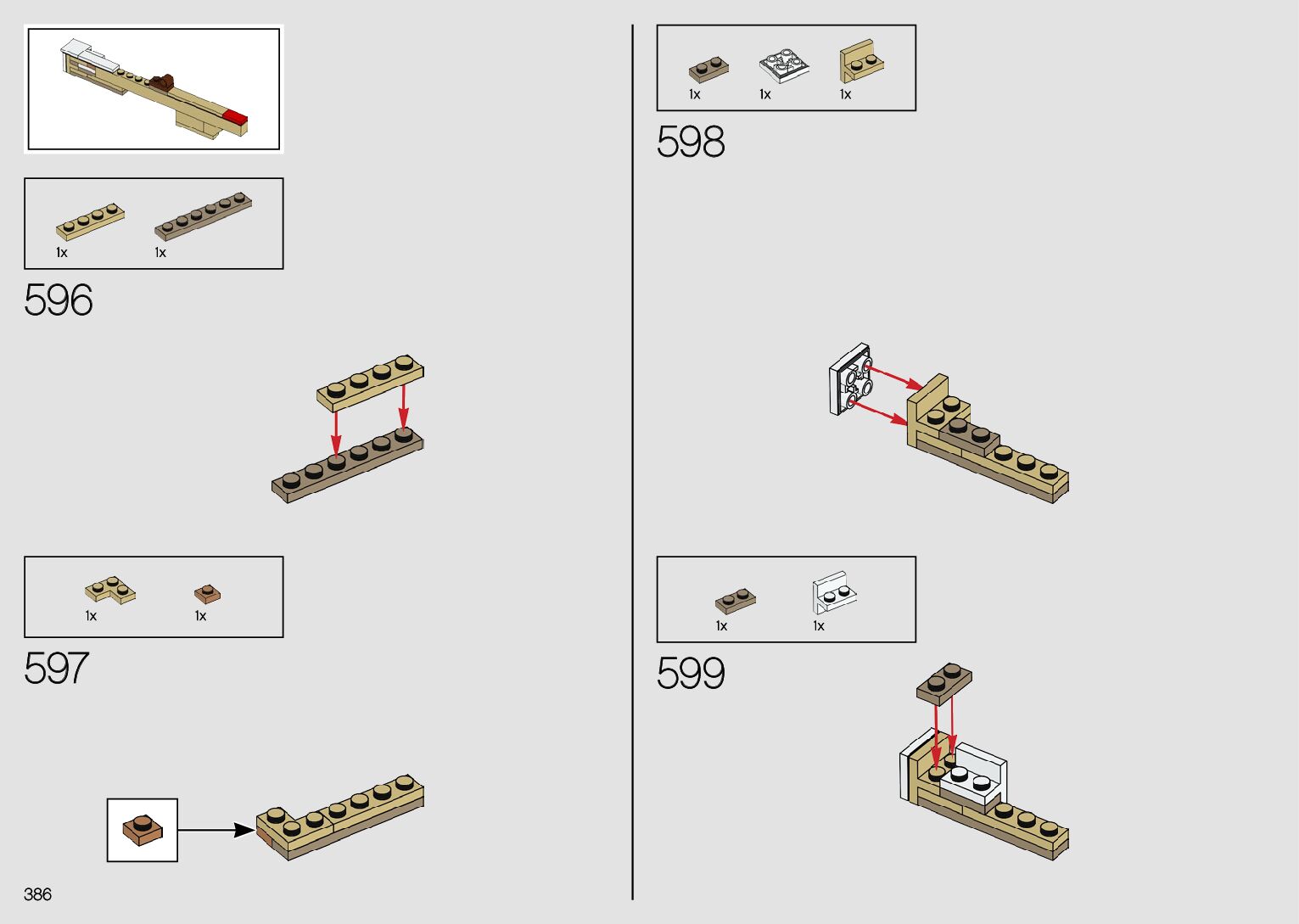 1x 1x

596

1x 1x

597

386

1x 1x 1x

598

1x 1x

599