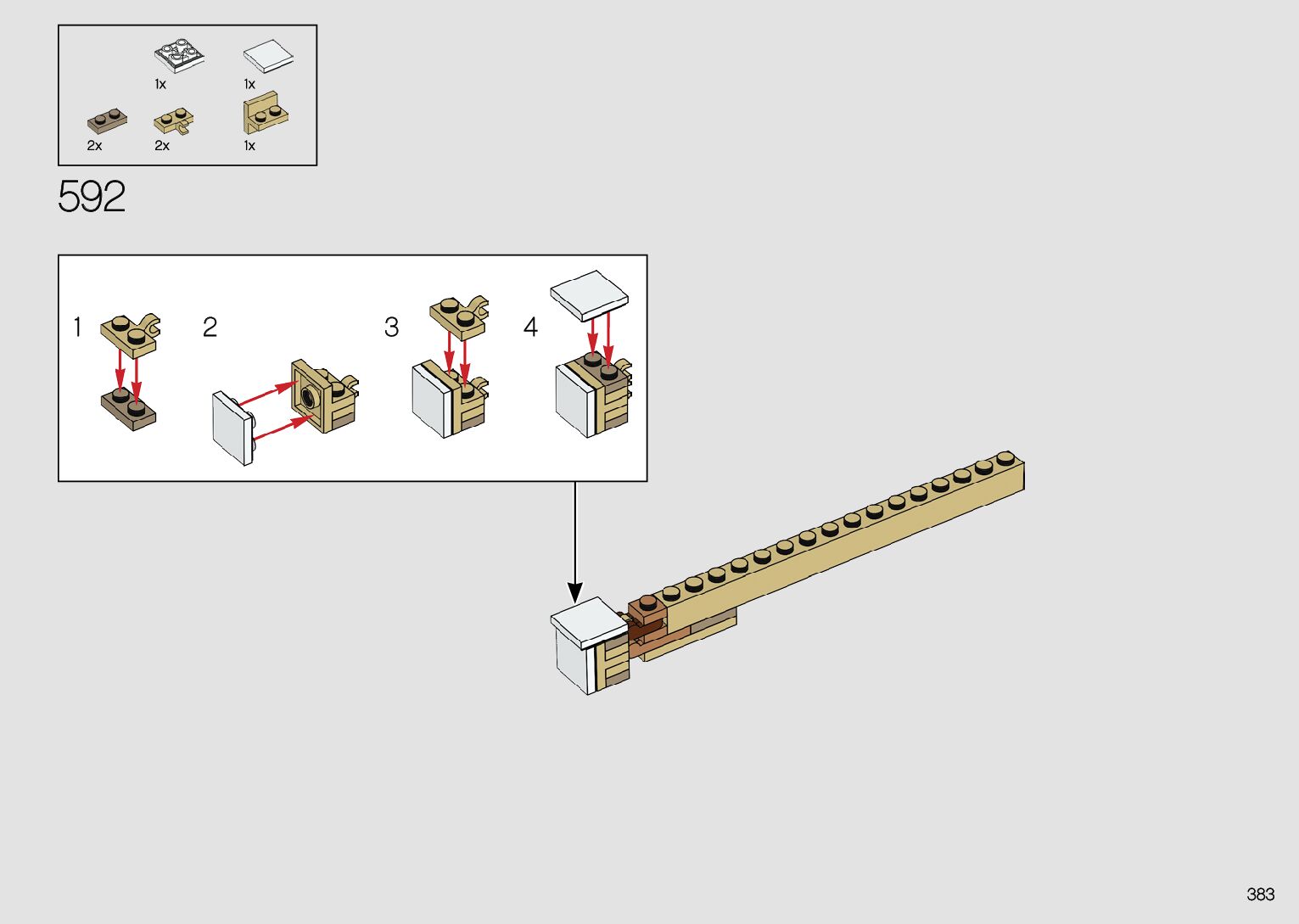 1x
1x
2x
2x
1x

592

1
2
3
4

383