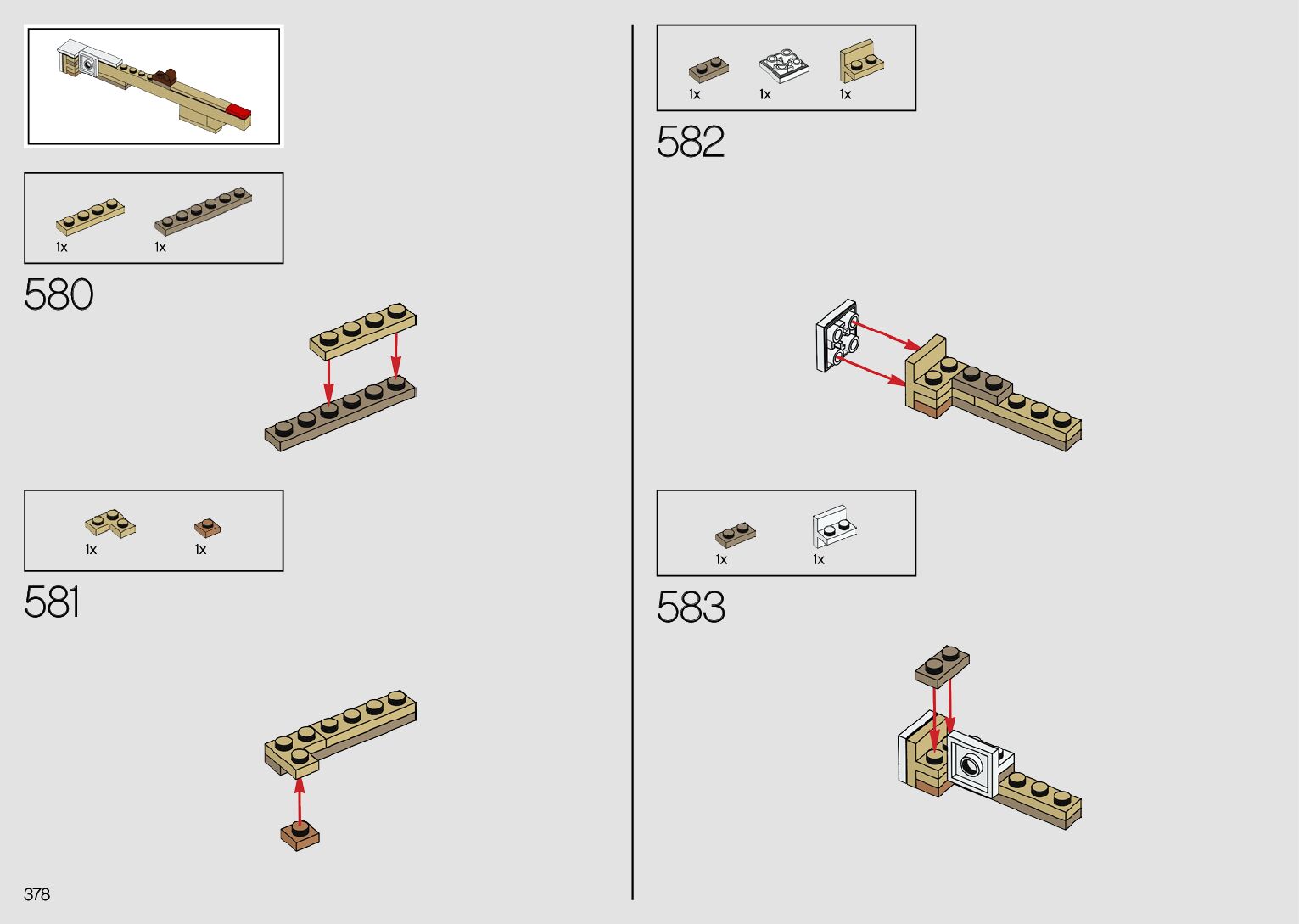 1x 1x

580

1x 1x

581

378

1x 1x 1x

582

1x 1x

583