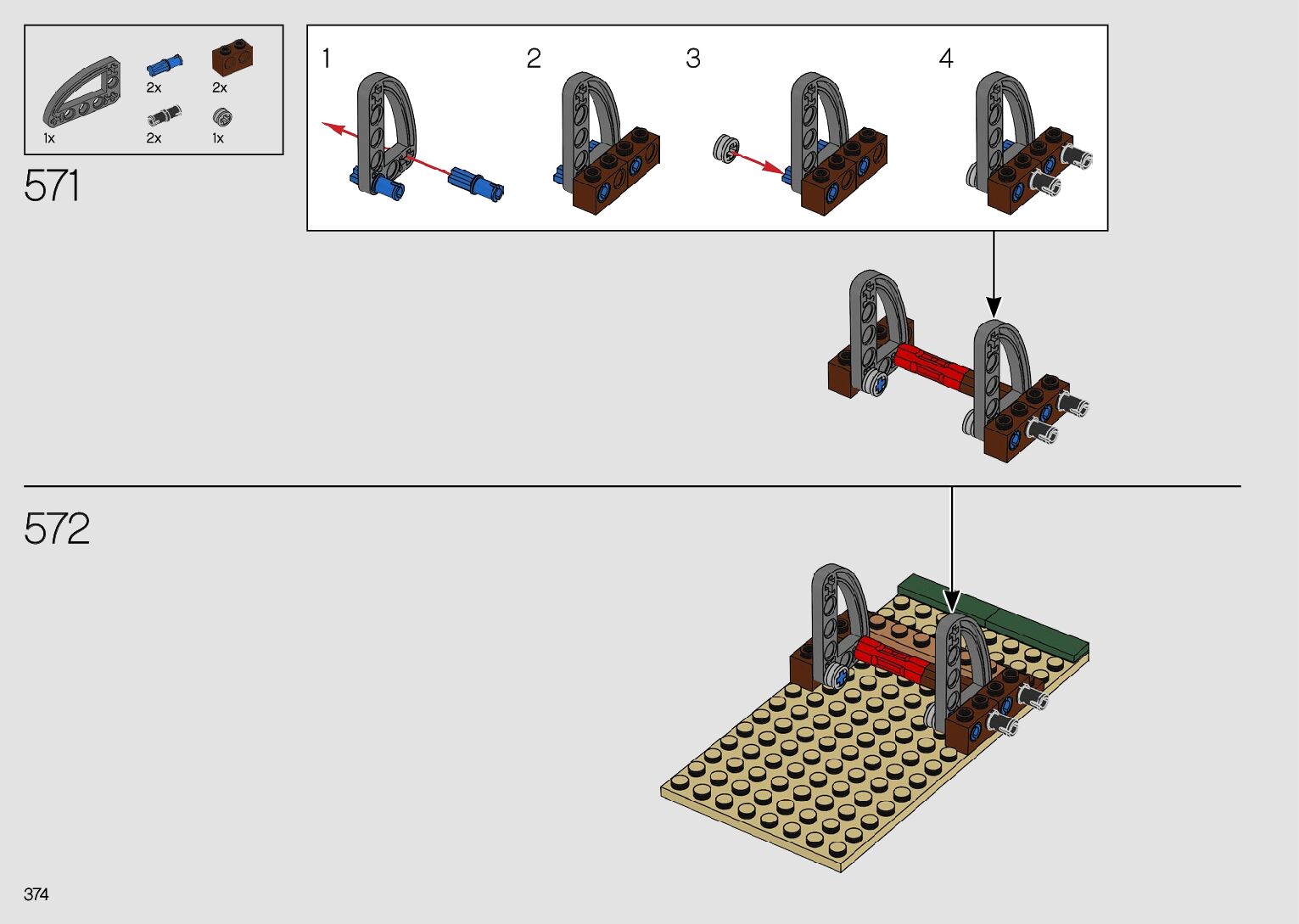 1x
2x
2x
2x
1x

571

1
2
3
4

572

374