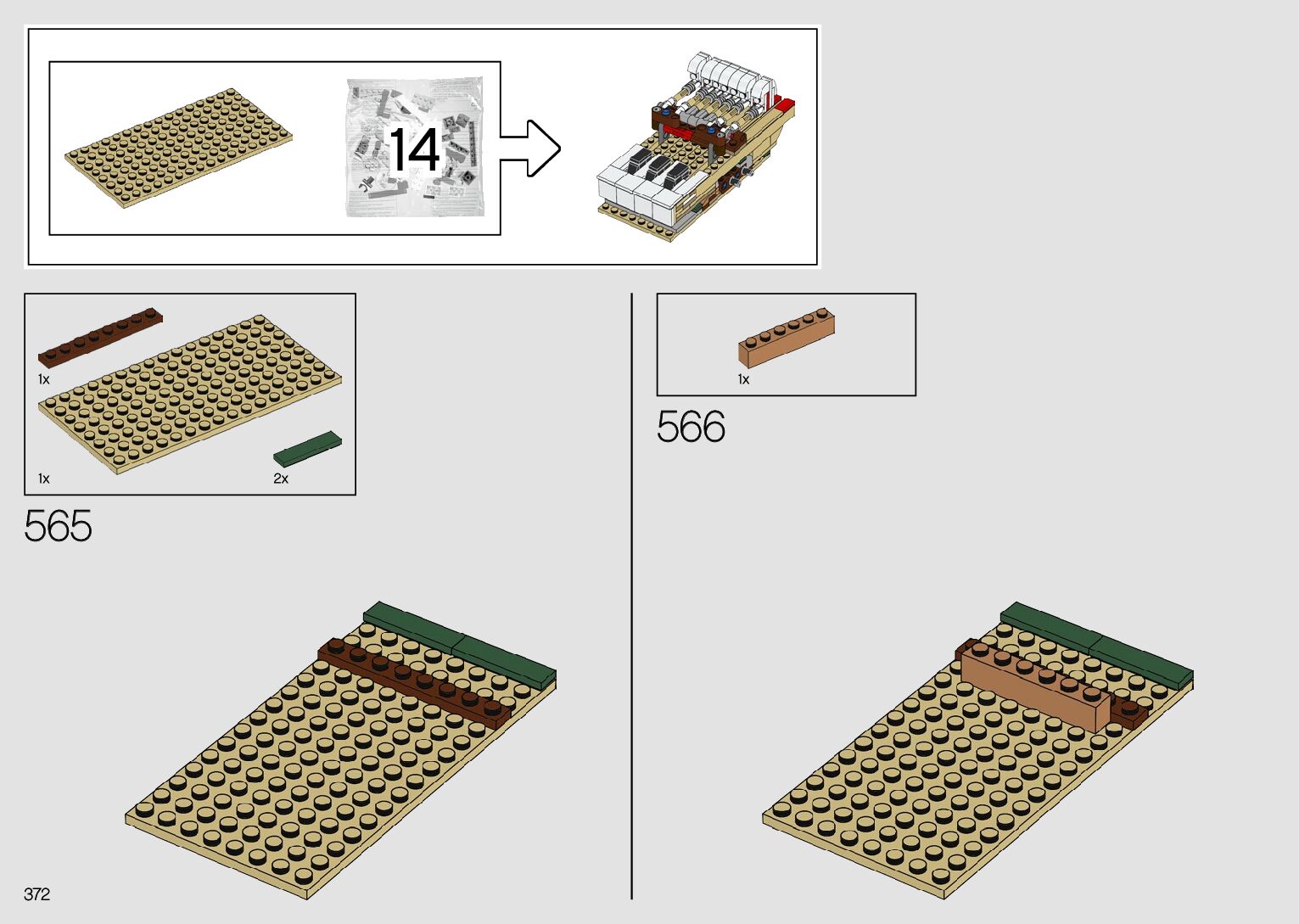 14

1x

1x

2x

565

1x

566

372