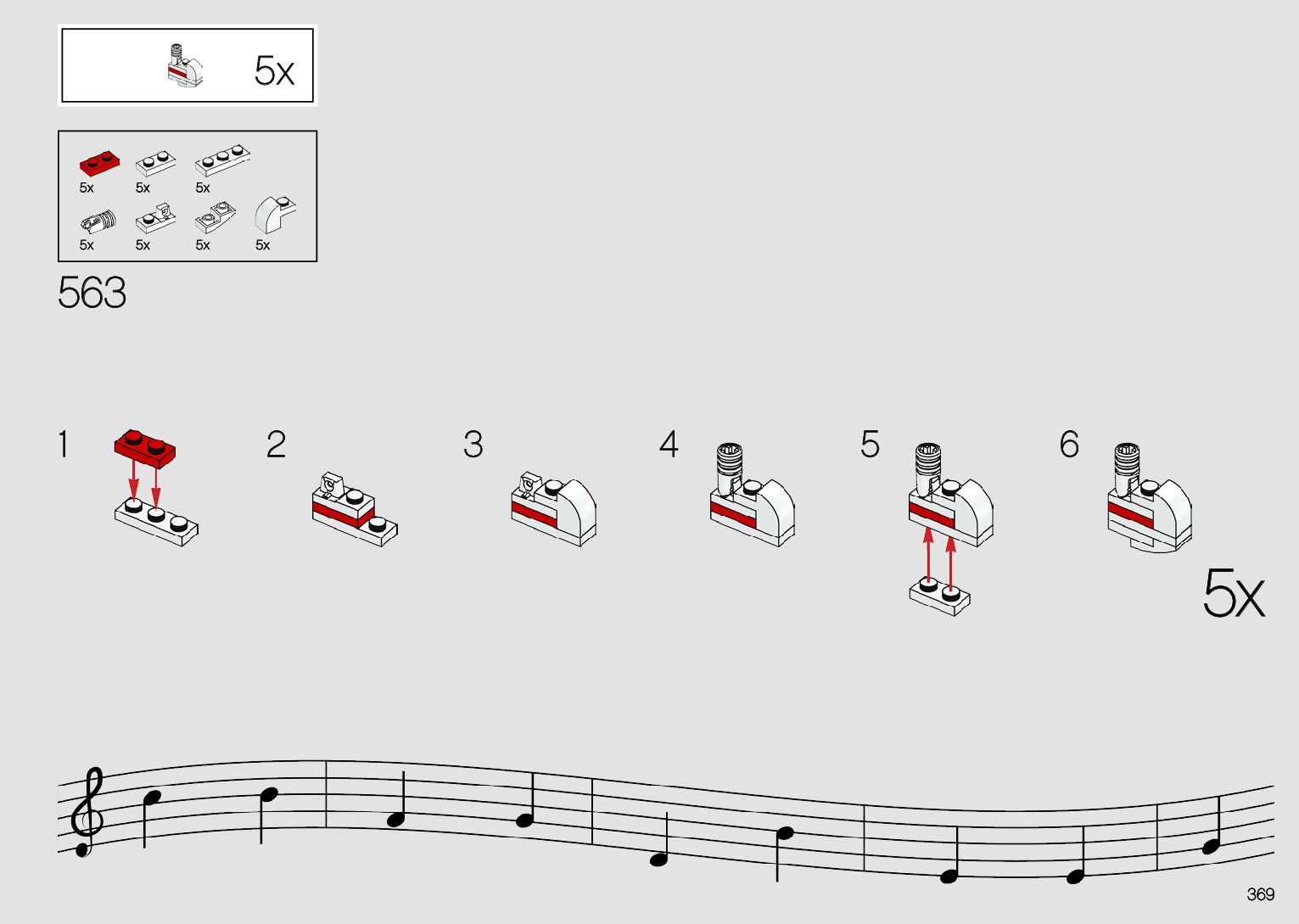 5x

5x 5x 5x
5x 5x 5x 5x

563

1 2 3 4 5 6

5x

369