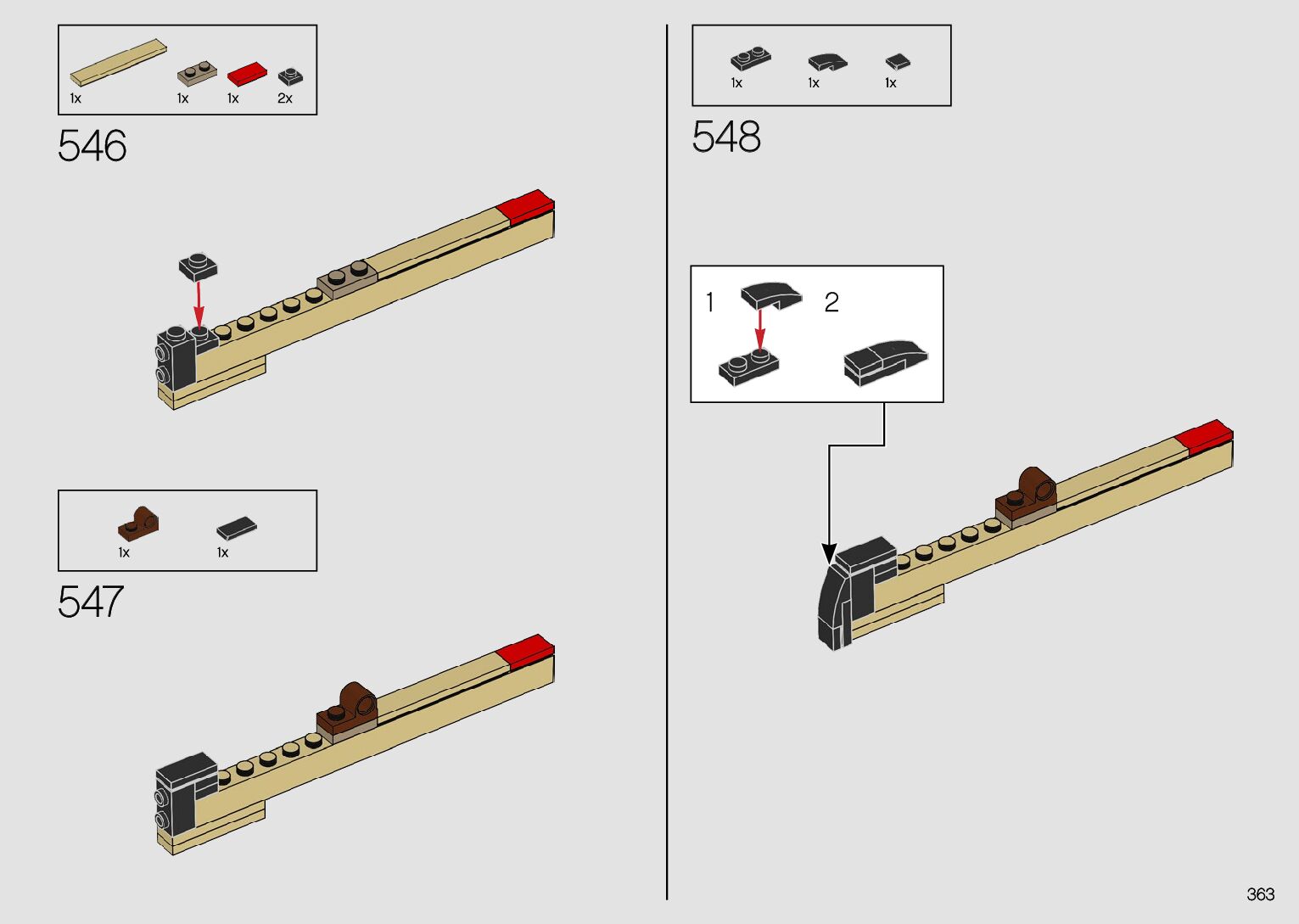 1x 1x 1x 2x

546

1x 1x

547

1x 1x 1x

548

1 2

363