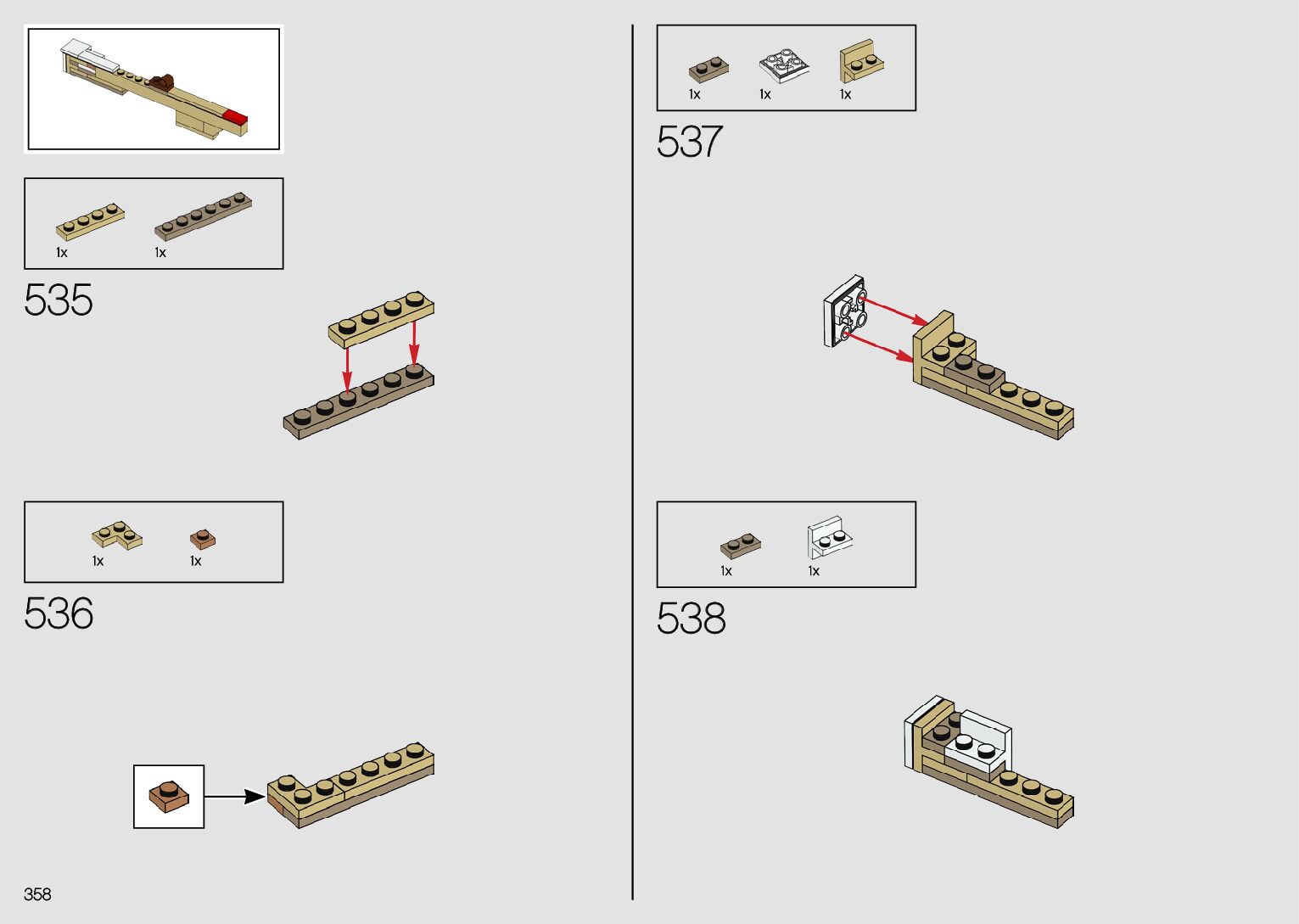 1x 1x

535

1x 1x

536

358

1x 1x 1x

537

1x 1x

538