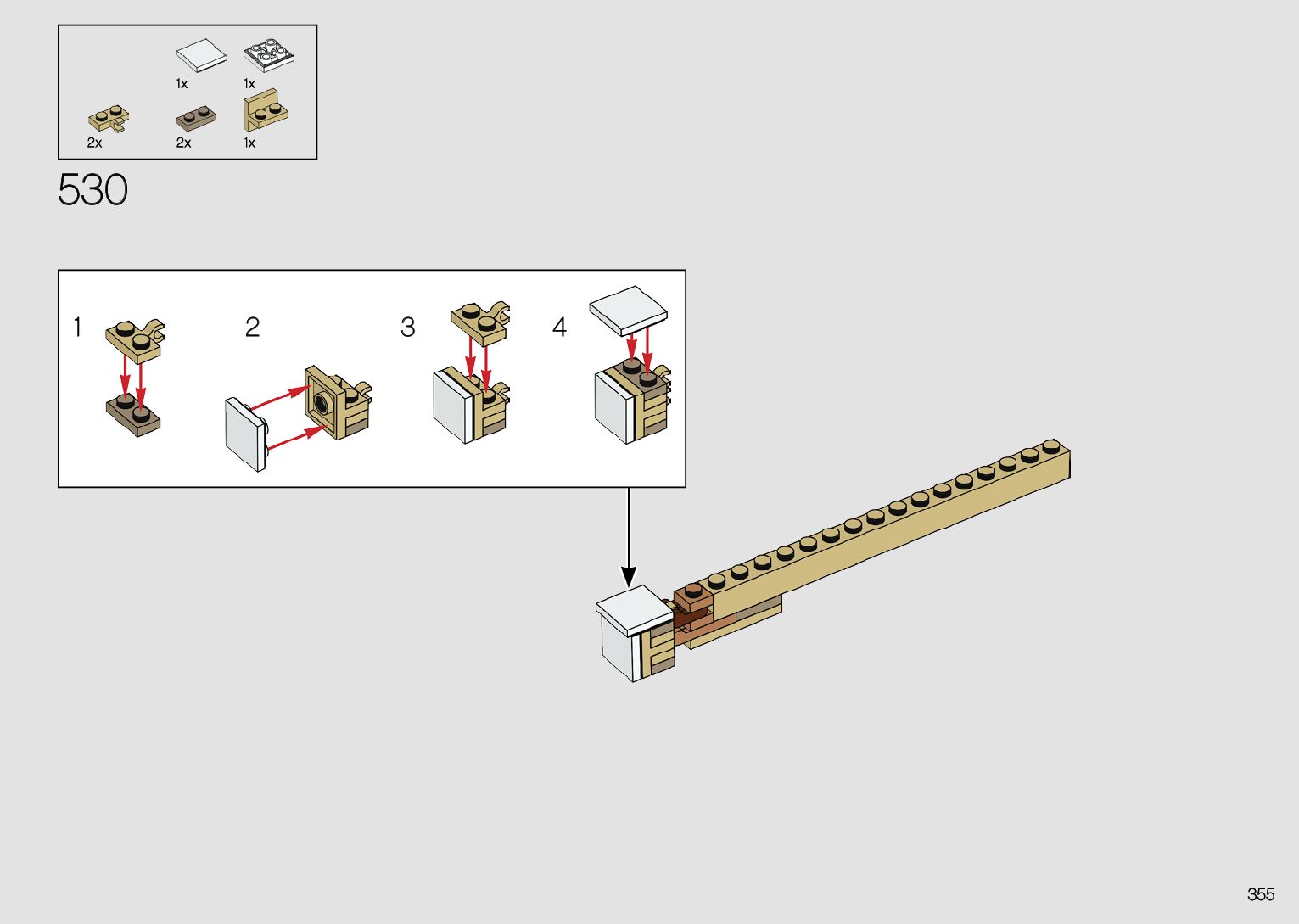 1x 1x
2x 2x 1x

530

1
2
3
4

355