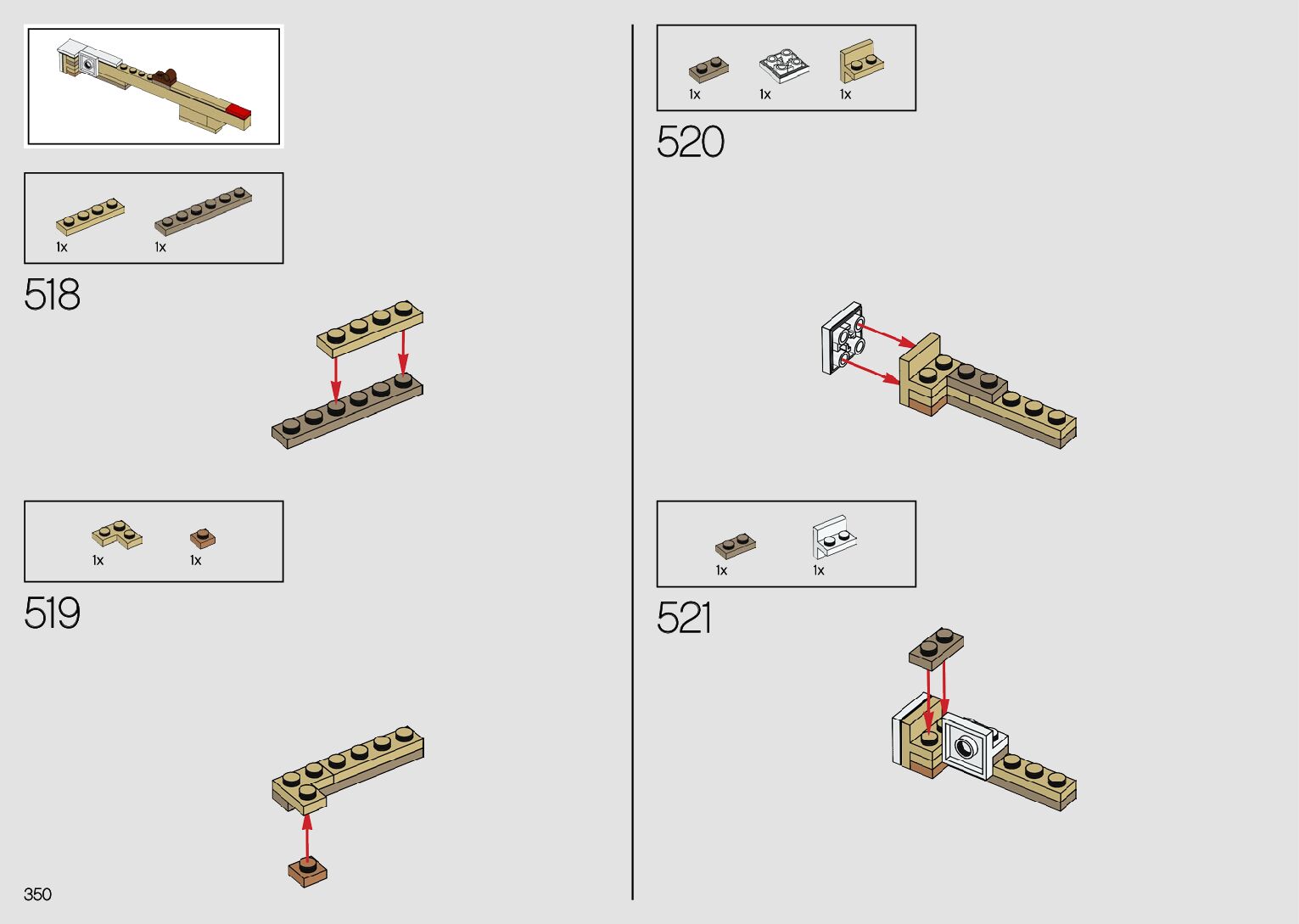 1x 1x

518

1x 1x

519

350

1x 1x 1x

520

1x 1x

521